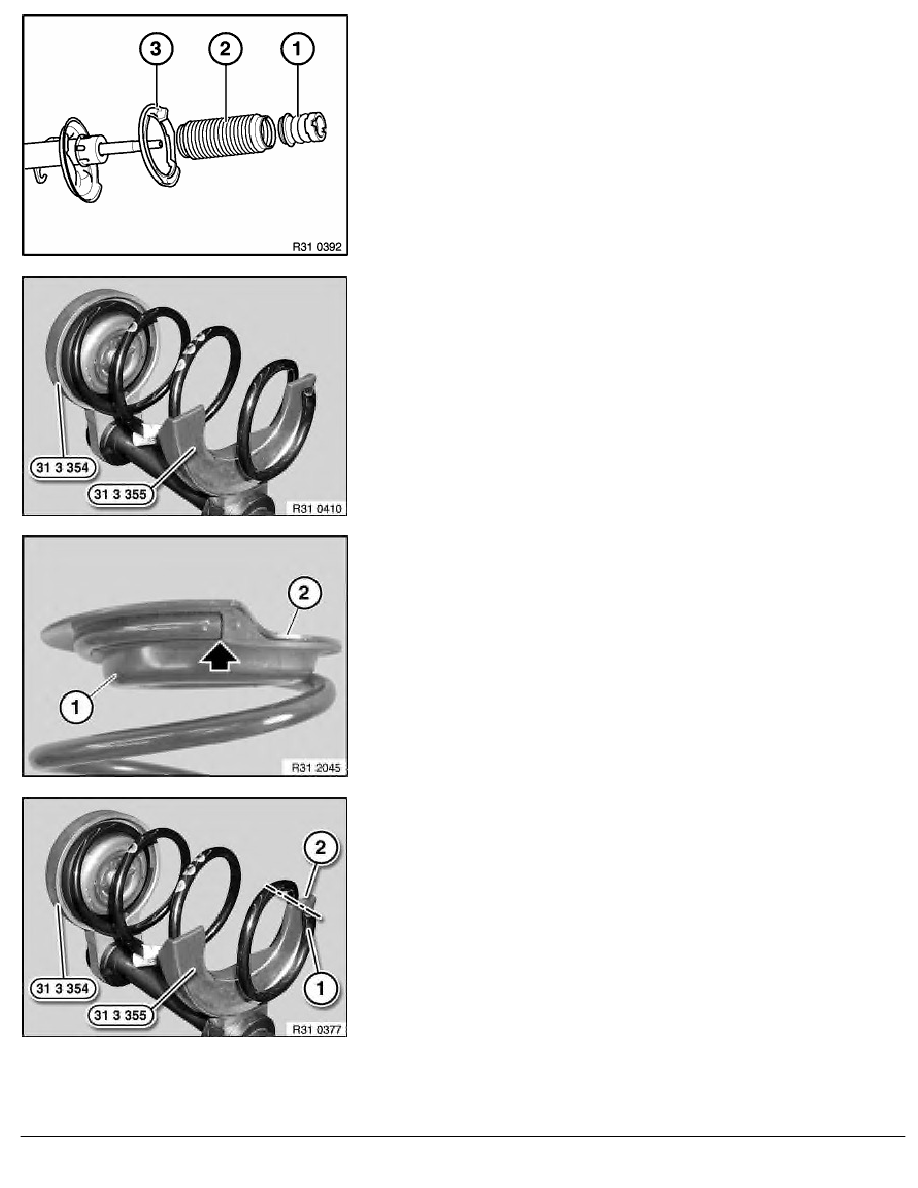 3
2
1
R31 0392

31 3 354
31 3 355
R31 0410

2
1
R31 2045

2
1
31 3 354
31 3 355
R31 0377