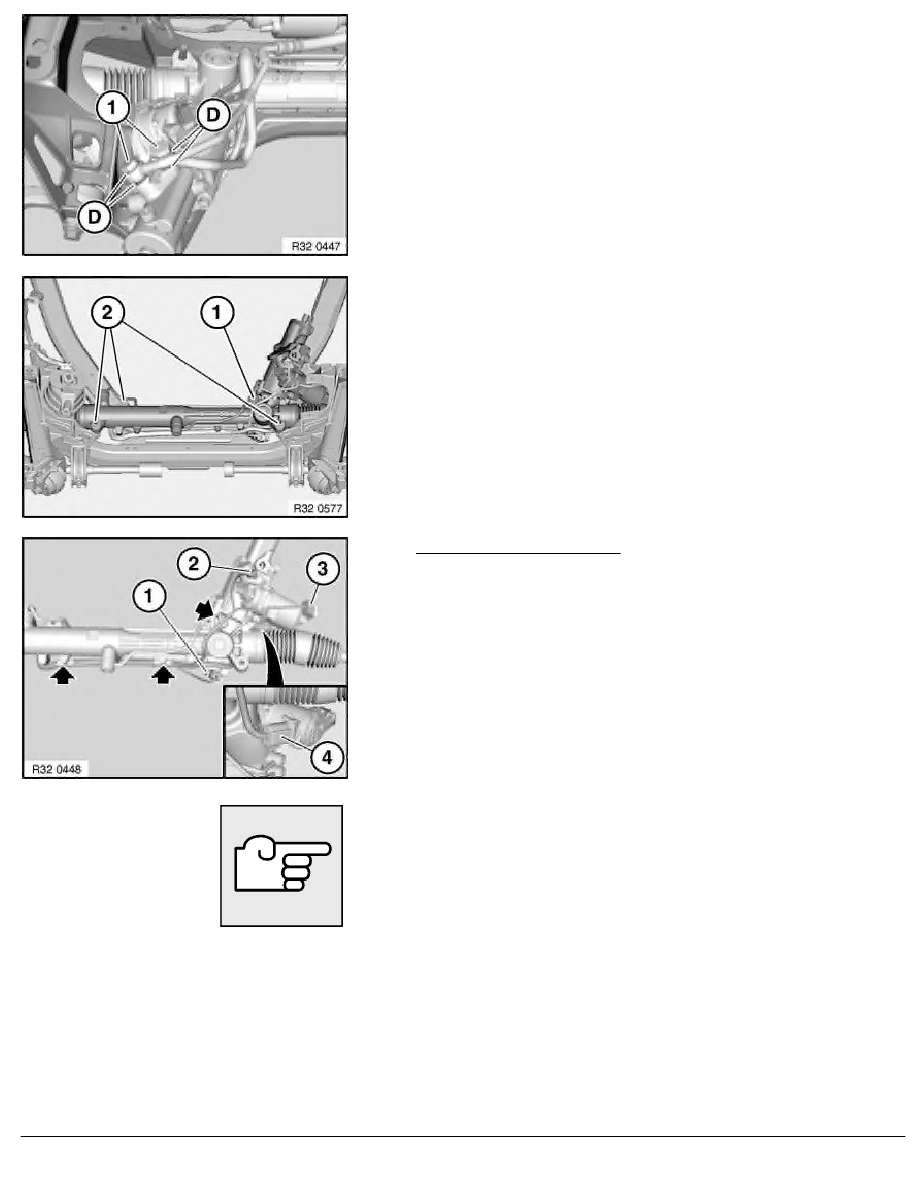 1
D
D
R32 0447

2
1
R32 0577

2
3
1
4
R32 0448