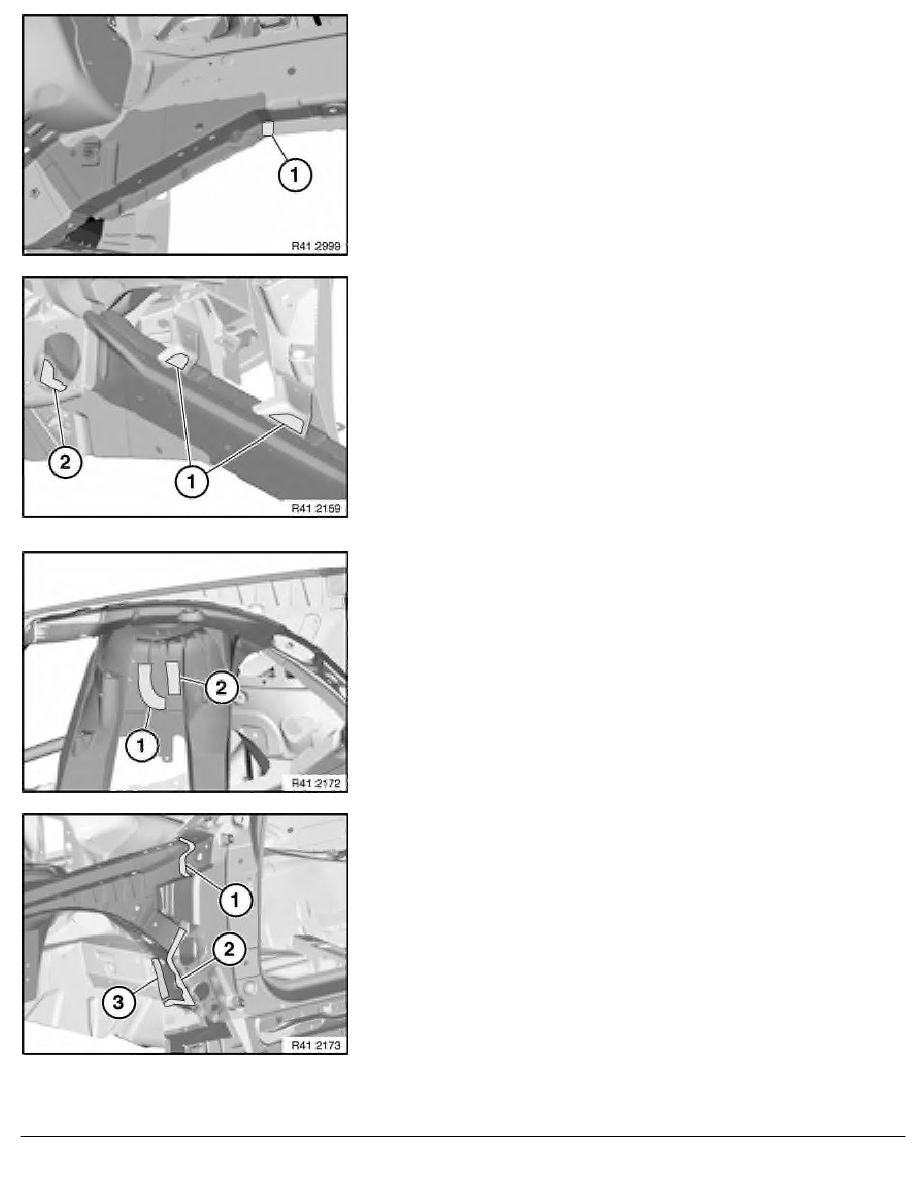 1

R41 2998

2

1

R41 2159

2

1

R41 2172

1

2

3

R41 2173