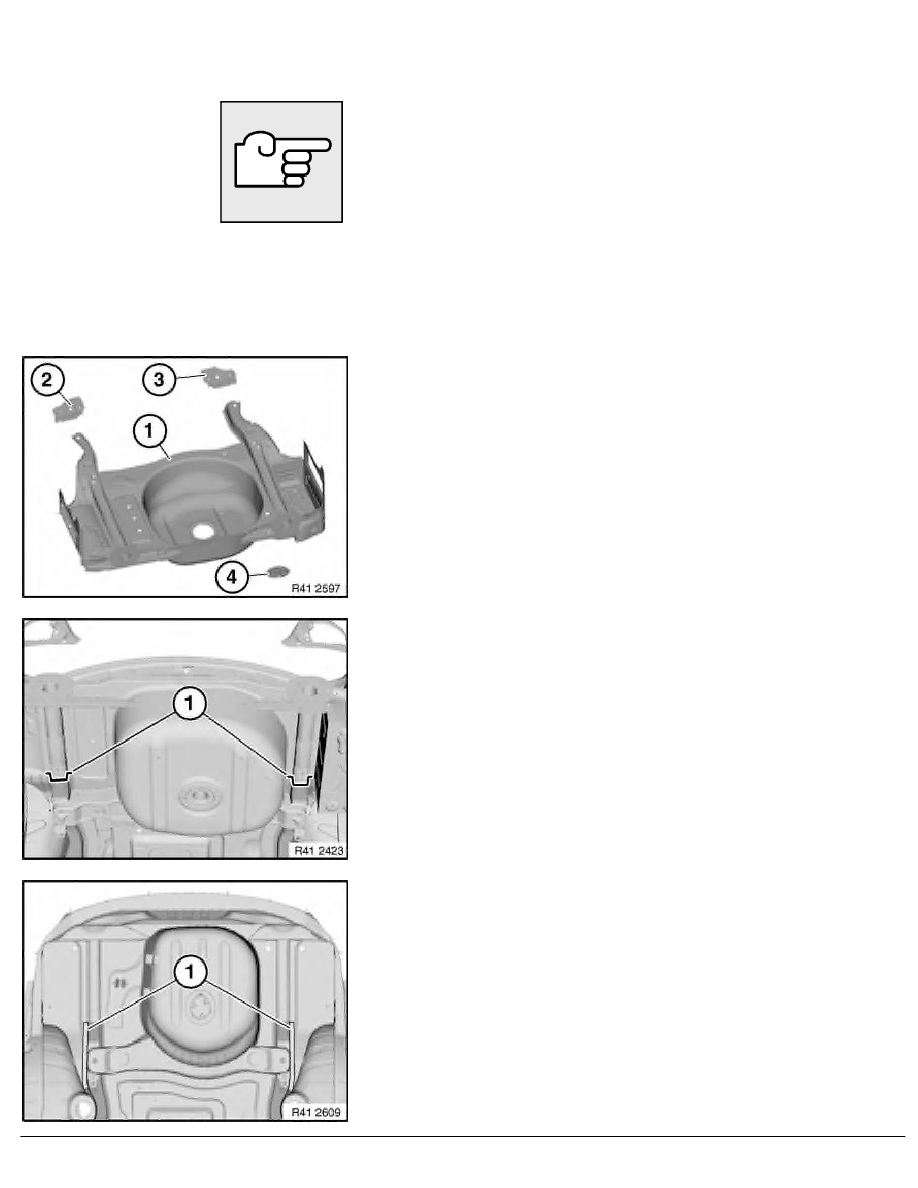 2

3

1

4

R41 2597

1

R41 2423

1

R41 2609