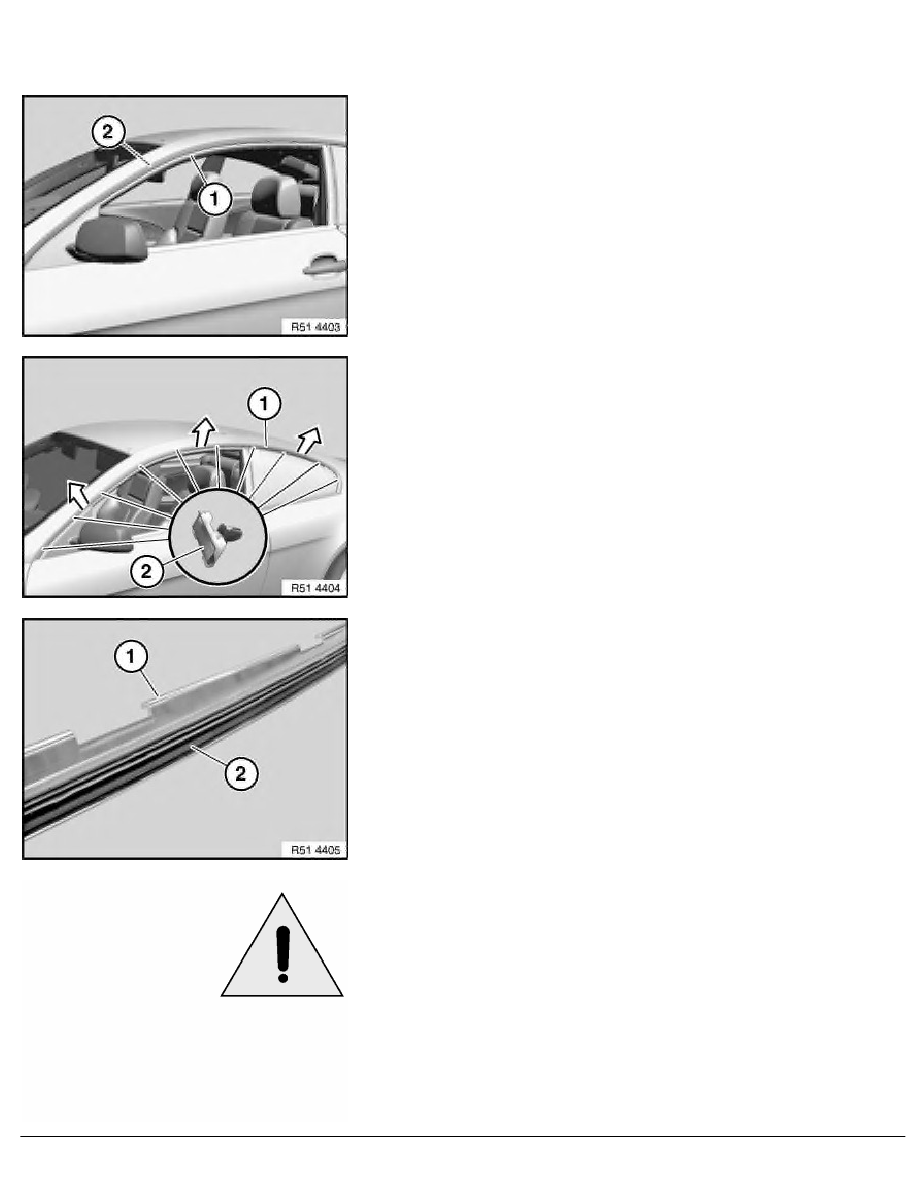 2
1
R51 4403

1
2
R51 4404

1
2
R51 4405