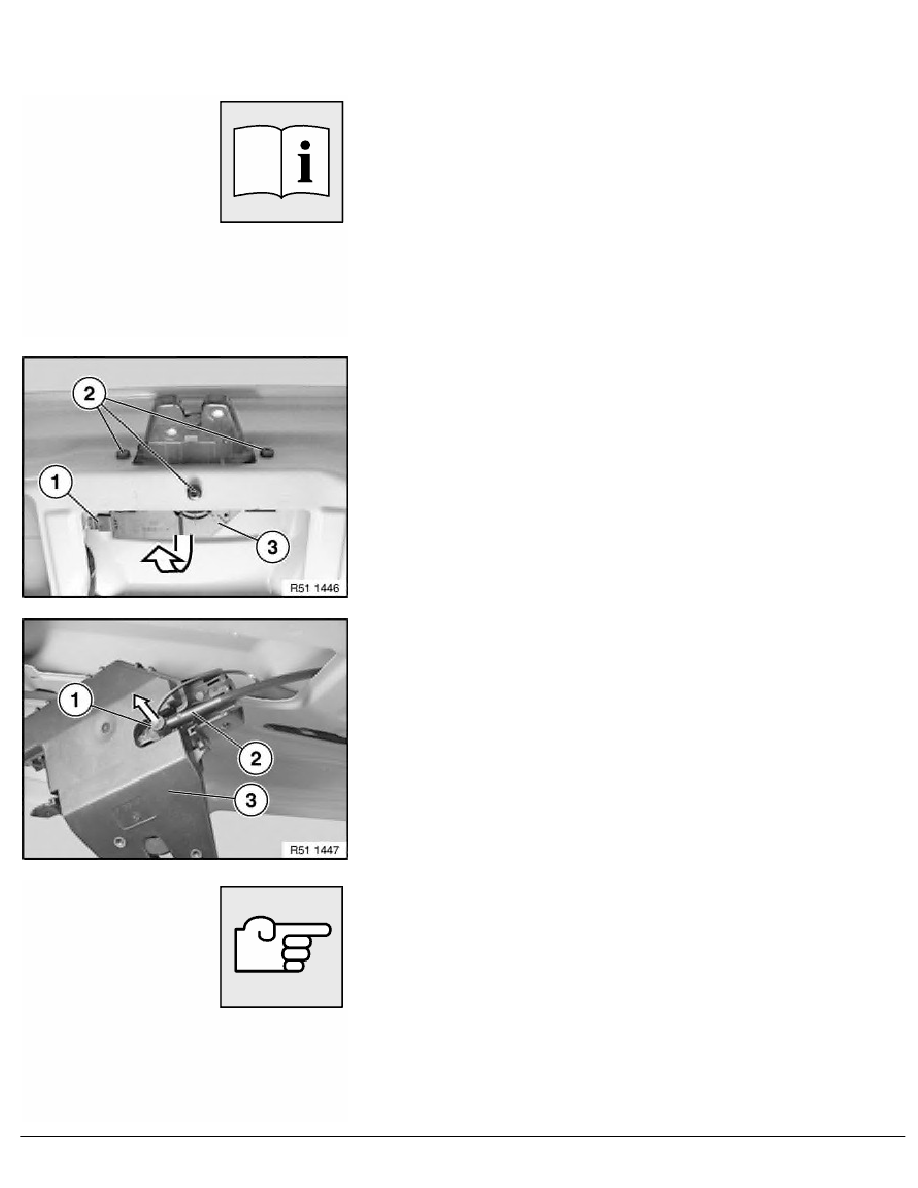 2

1

3

R51 1446

1

2

3

R51 1447