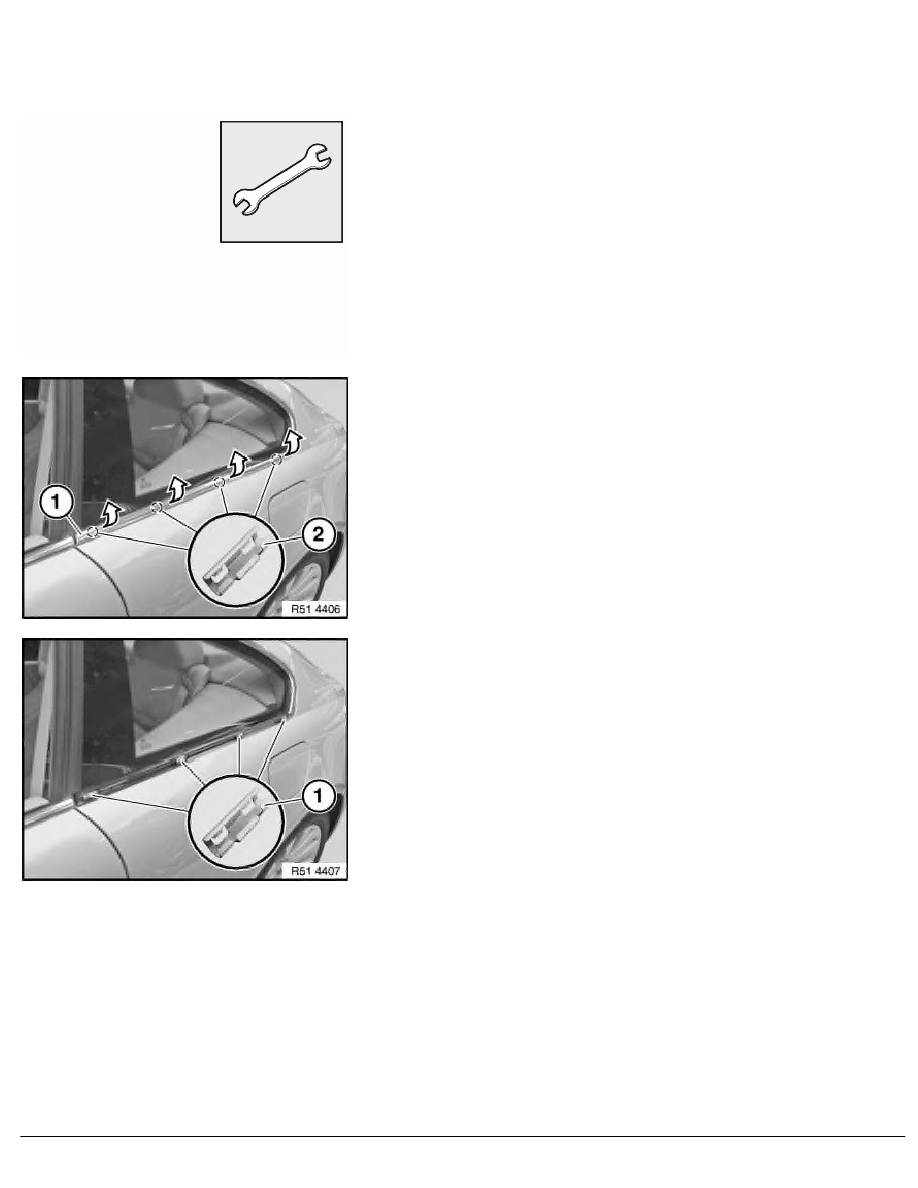 1

2

R51 4406

1

R51 4407