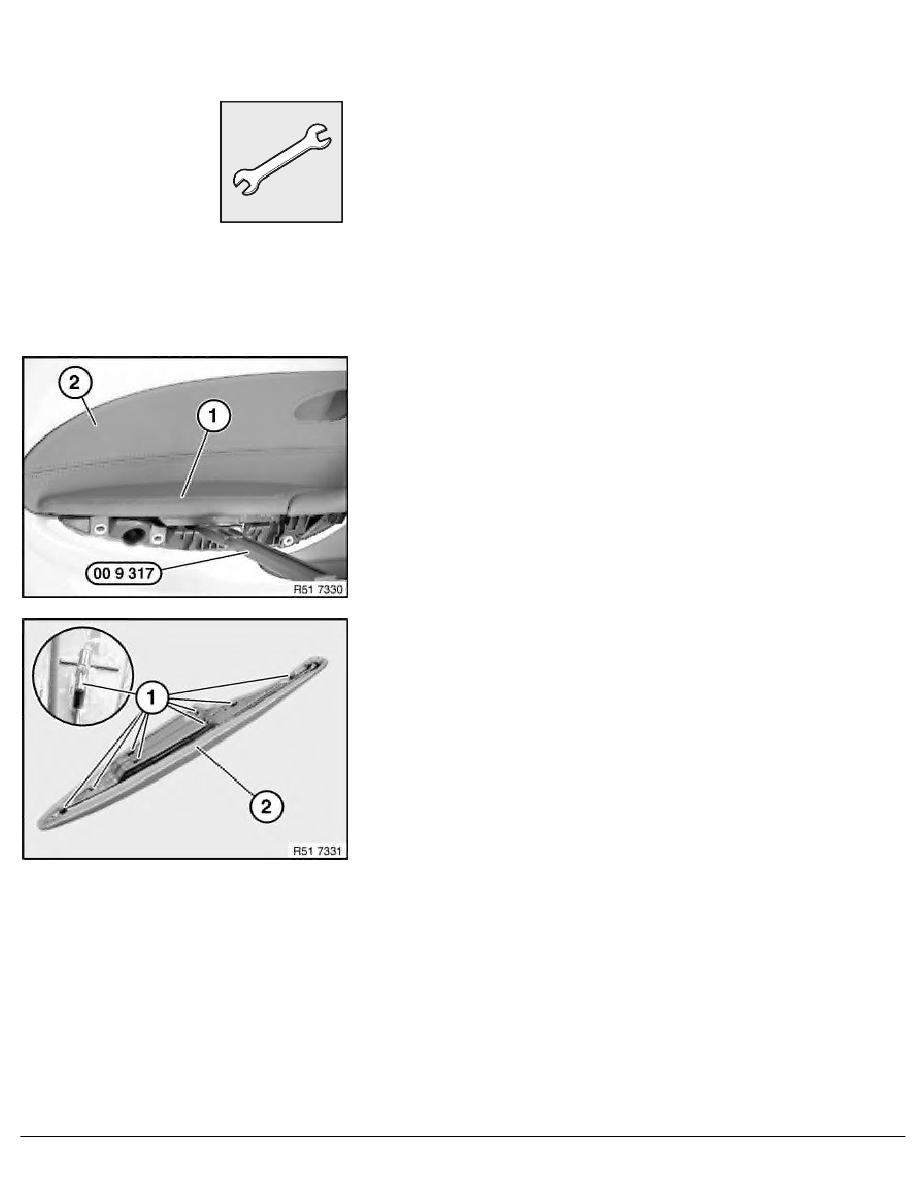 2

1

00 9 317

R51 7330

1

2

R51 7331