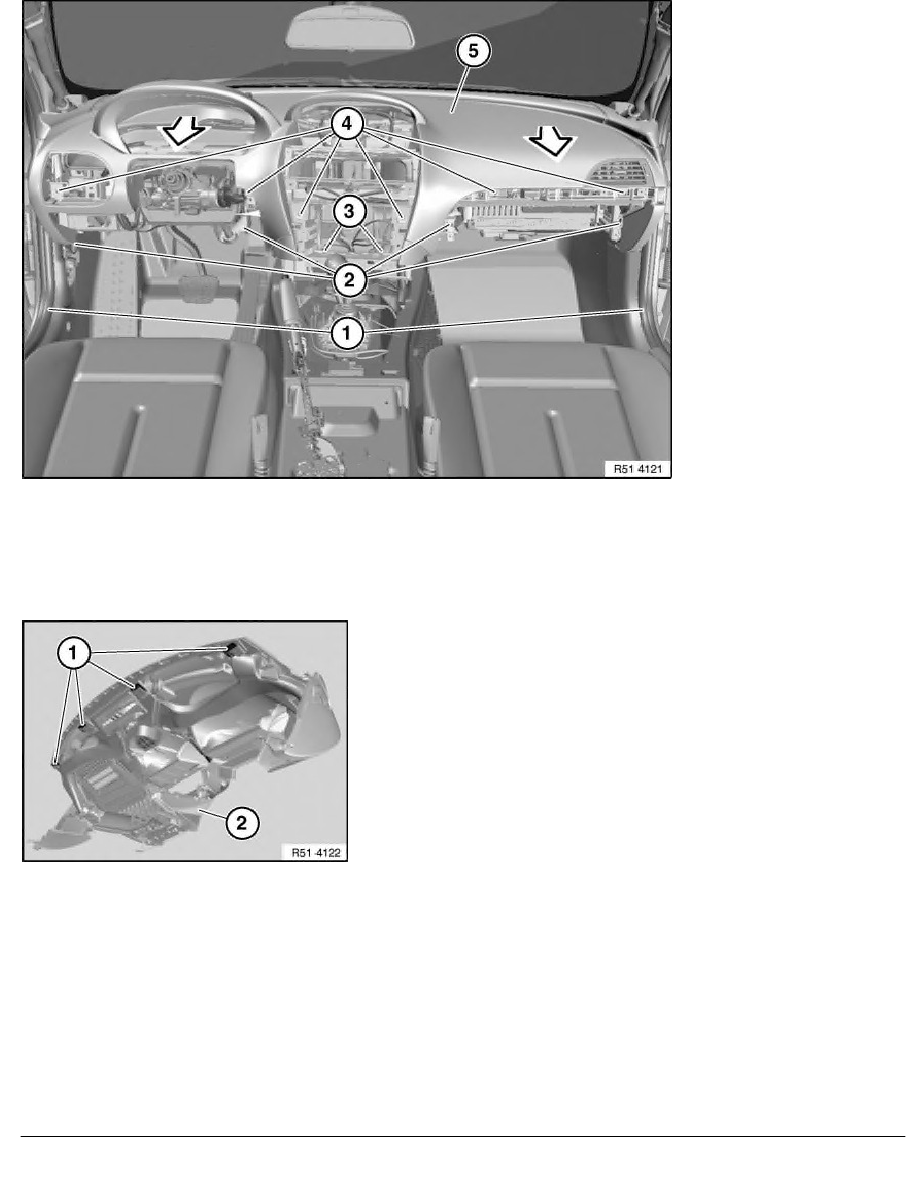 5
4
3
2
1
R51 4121

1
2
R51 4122