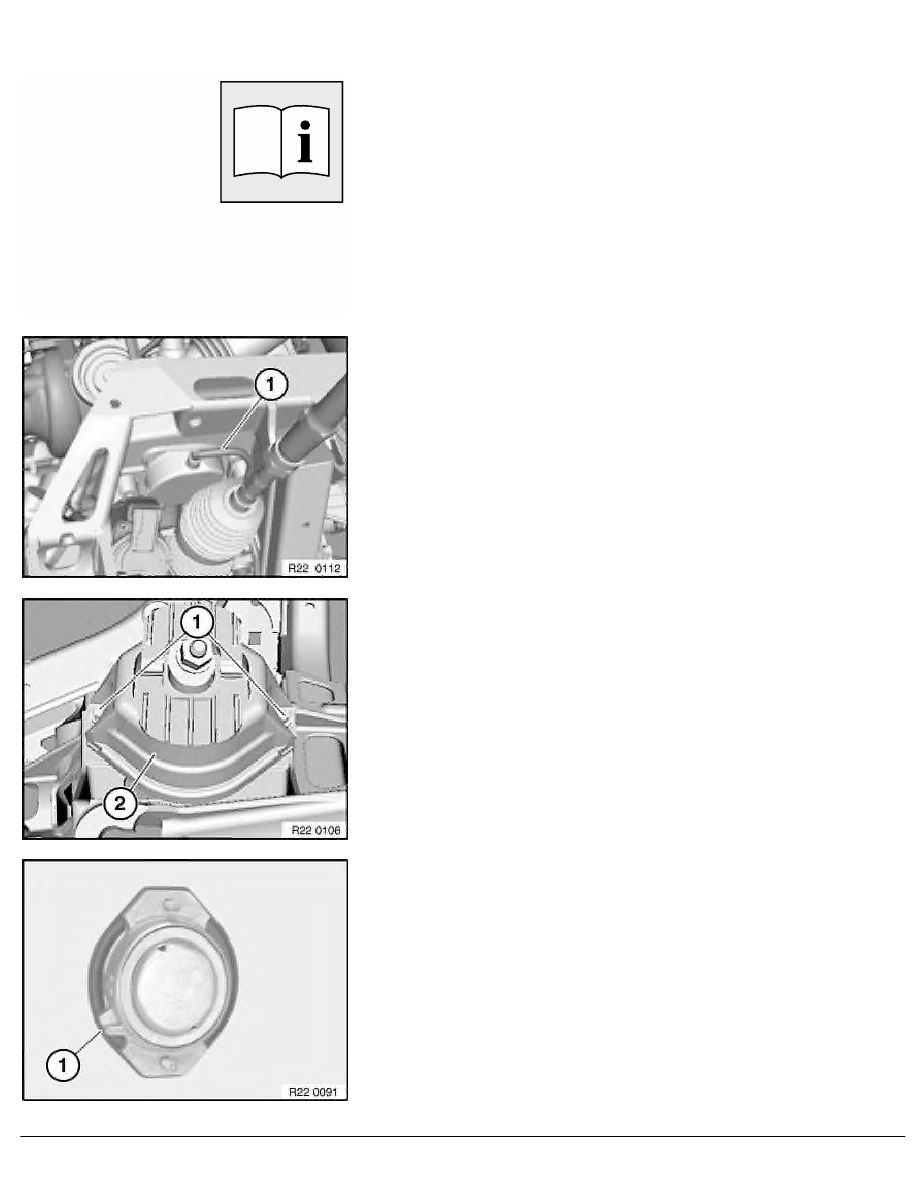 1

R22 0112

1

2

R22 0106

1

R22 0091