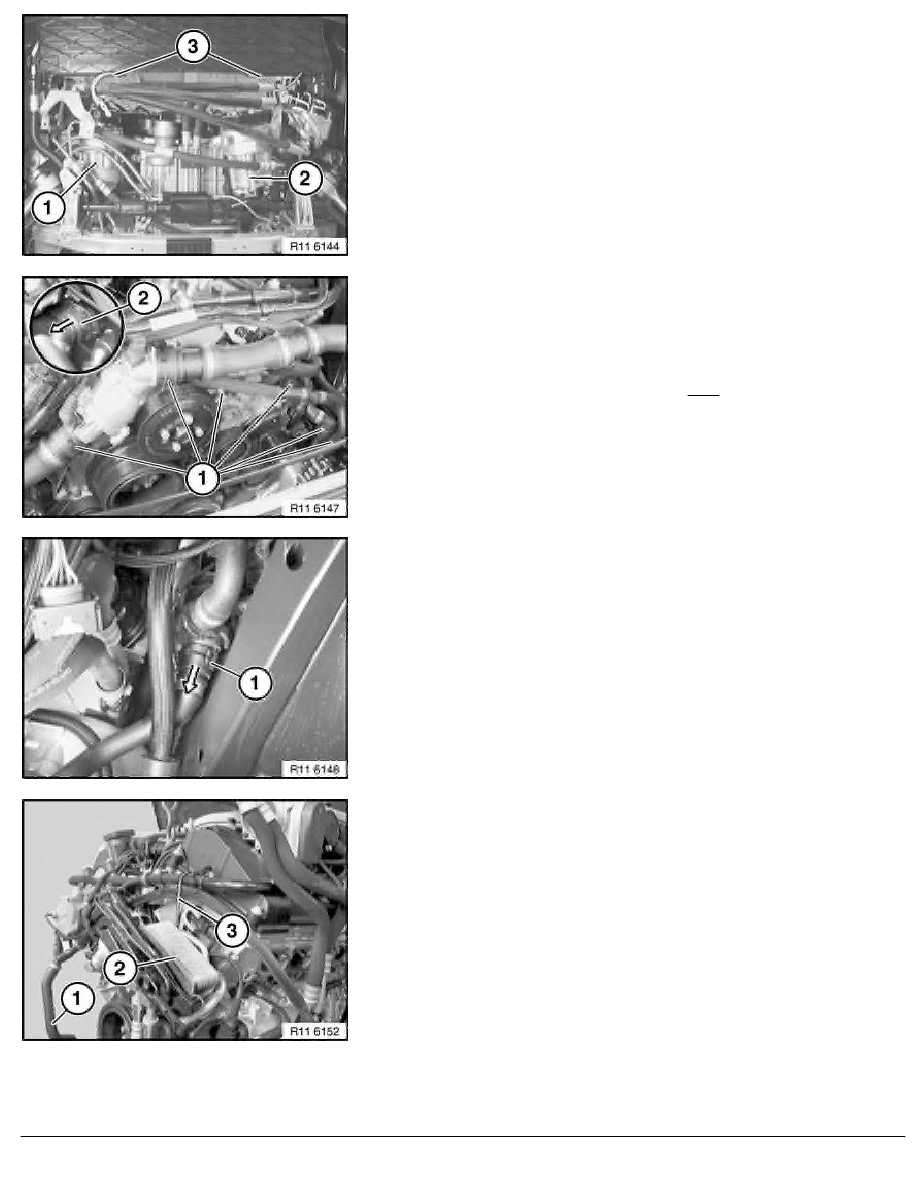 3
1
2
R11 6144

2
1
R11 6147

1
R11 6148

3
2
1
R11 6152