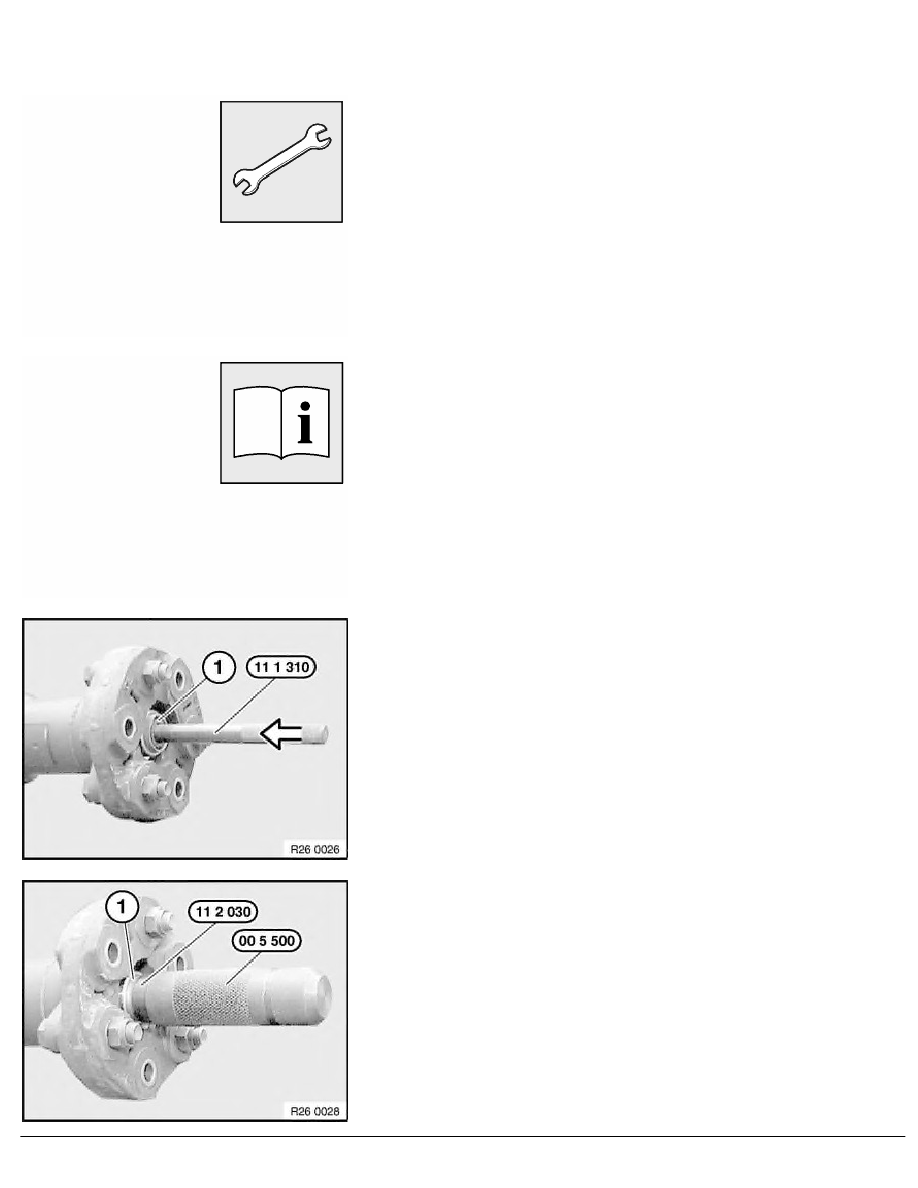 1

11 1 310

R26 0026

1

11 2 030

00 5 500

R26 0028