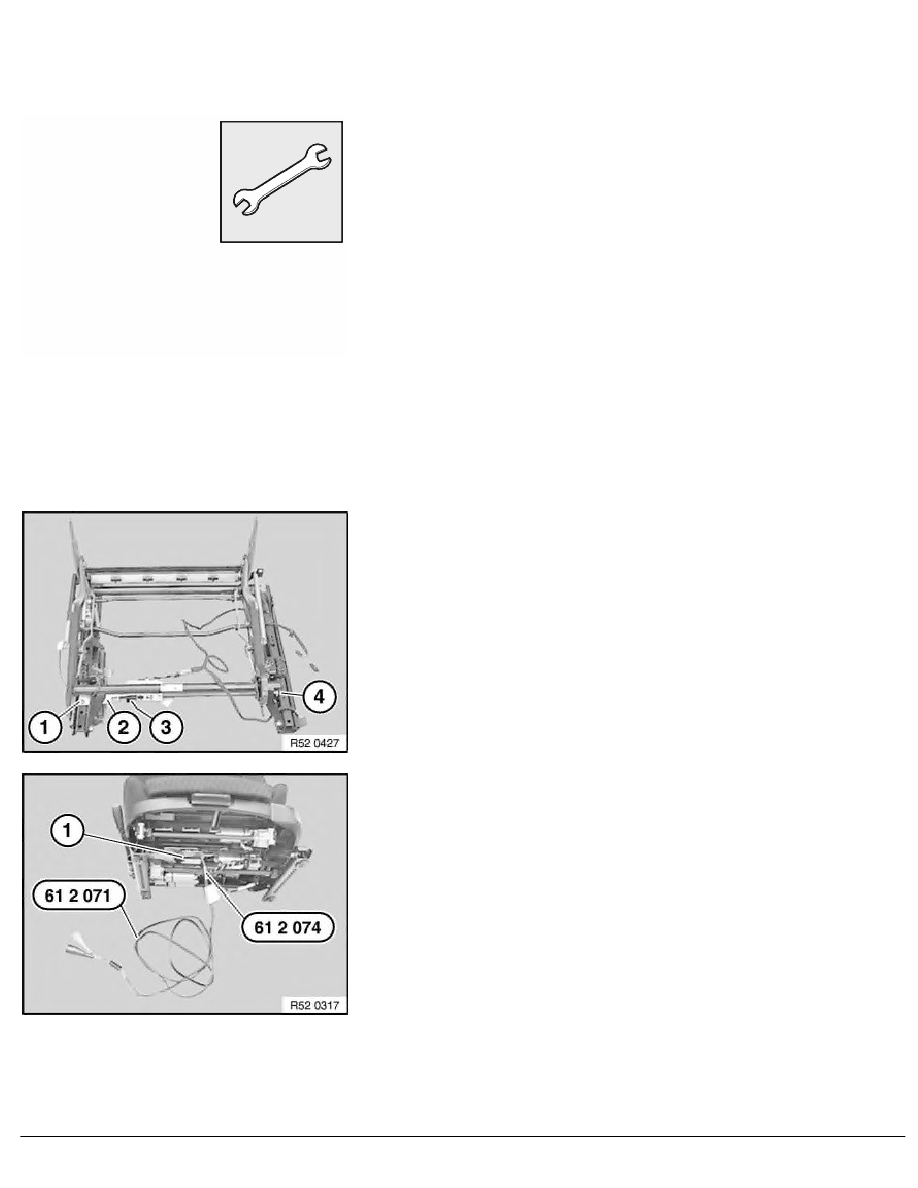 1

2

3

4

R52 0427

1

61 2 071

61 2 074

R52 0317