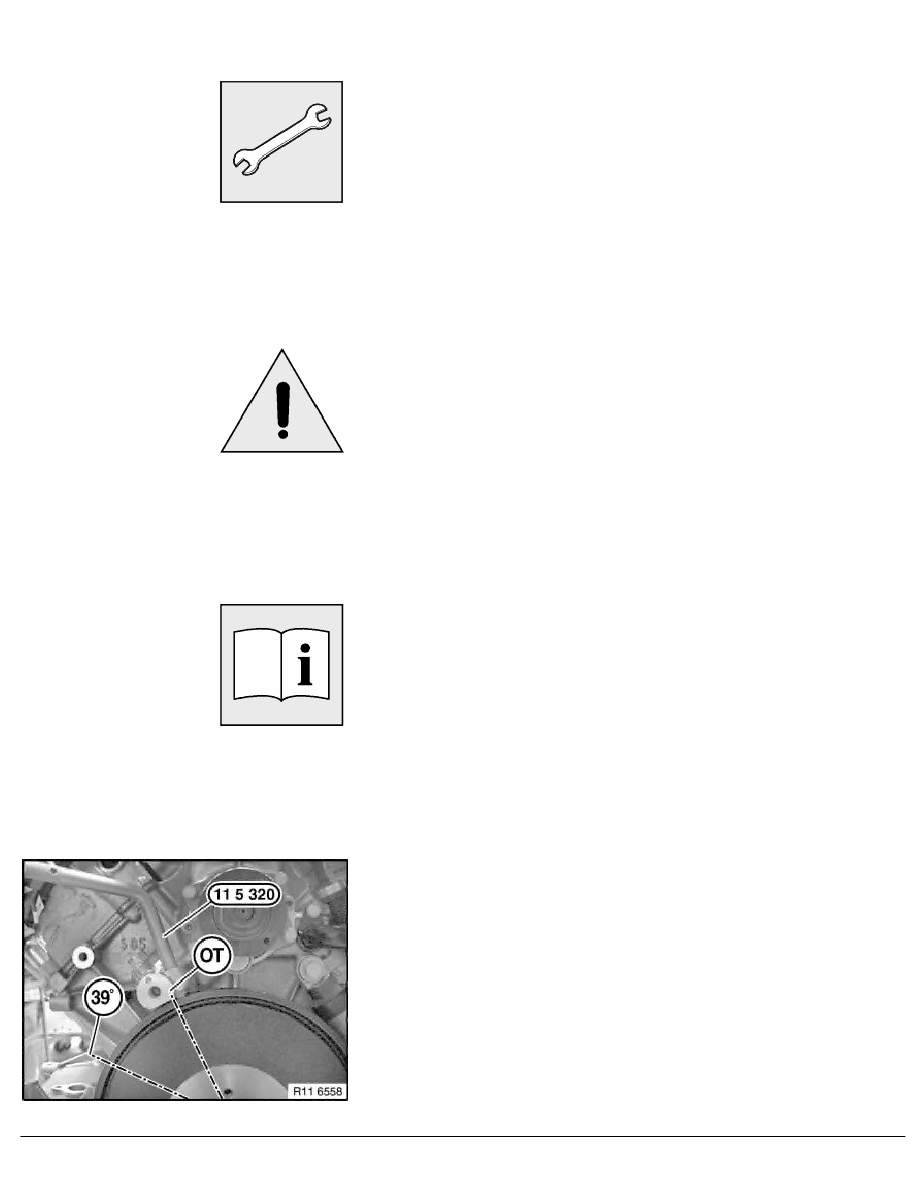 11 5 320

OT

39°

R11 6558