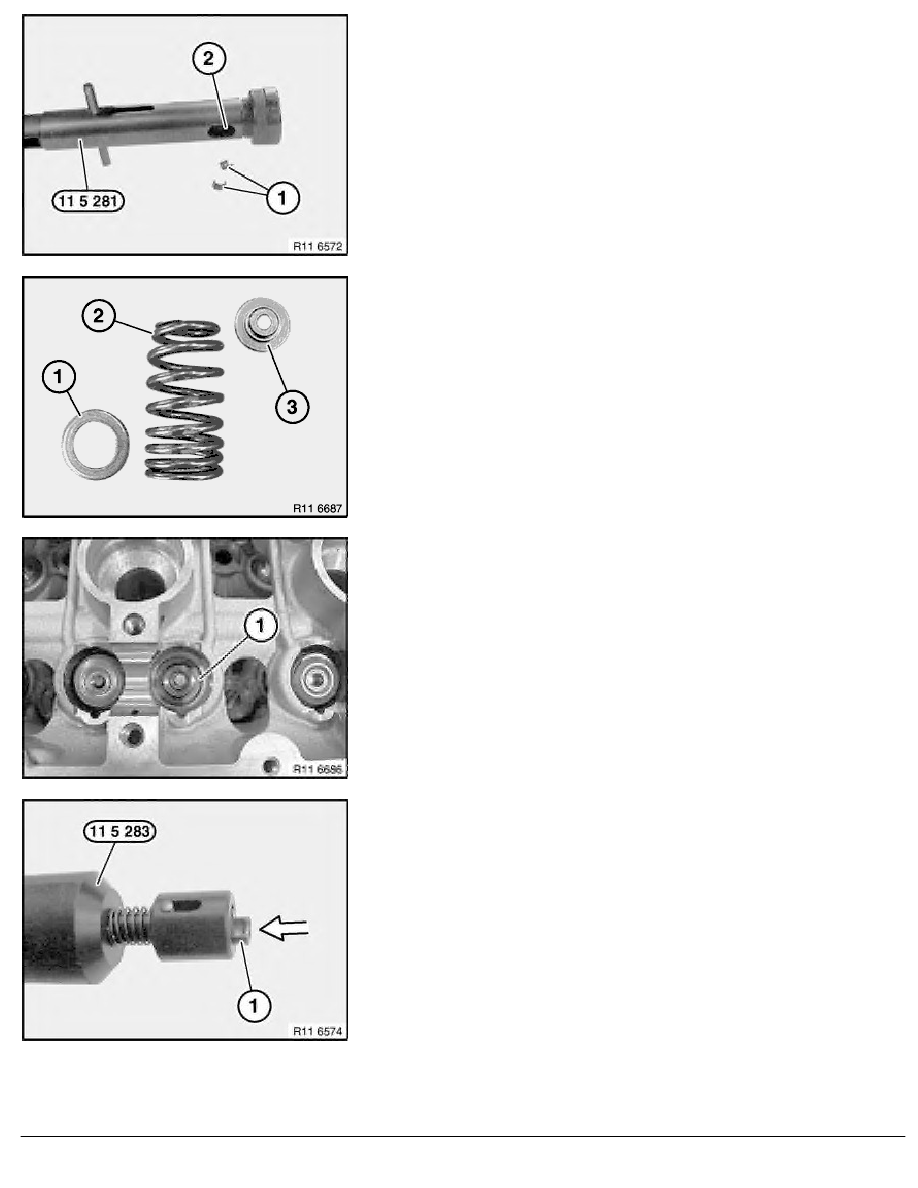 2
11 5 281
1
R11 6572

2
1
3
R11 6687

1
R11 6686

11 5 283
1
R11 6574