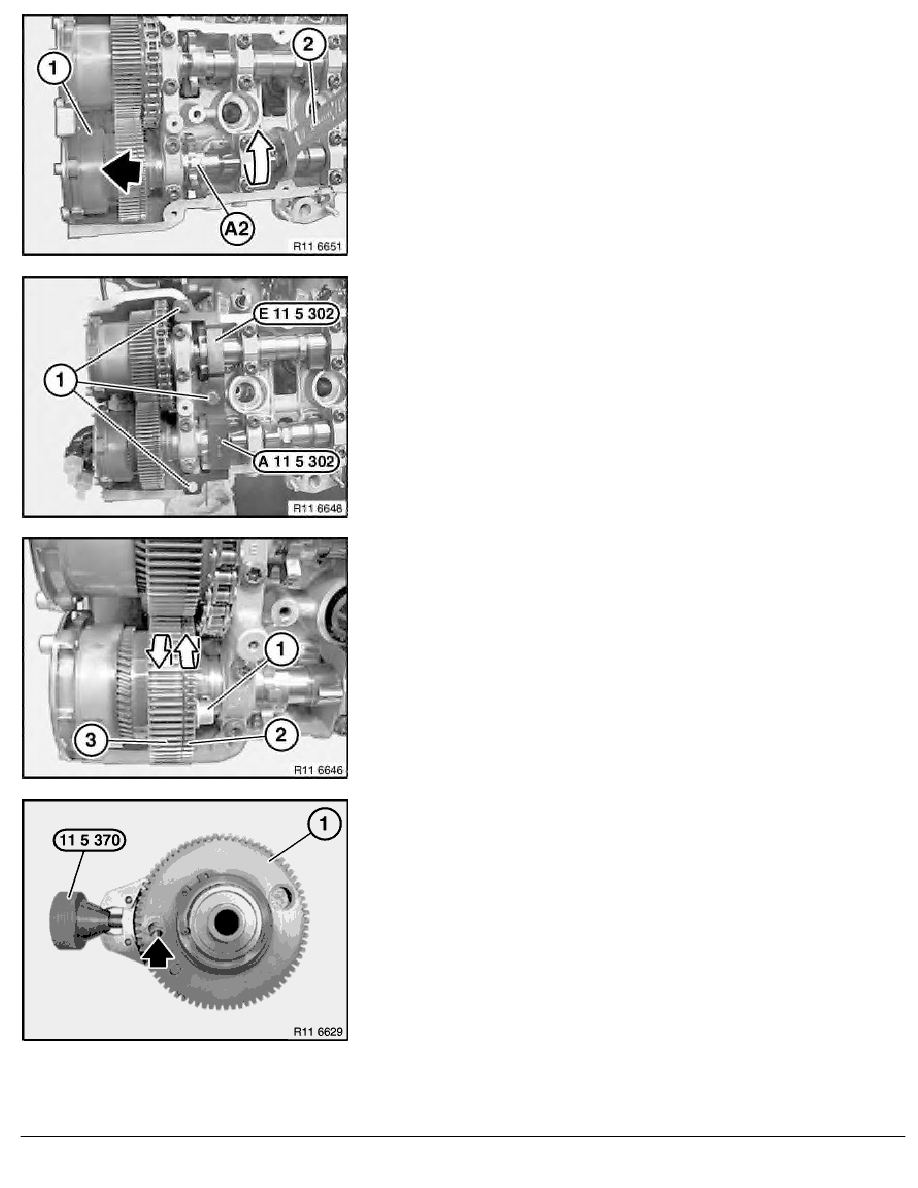 1
2
A2
R11 6651

E 11 5 302
1
A 11 5 302
R11 6648

1
3
2
R11 6646

11 5 370
1
R11 6629