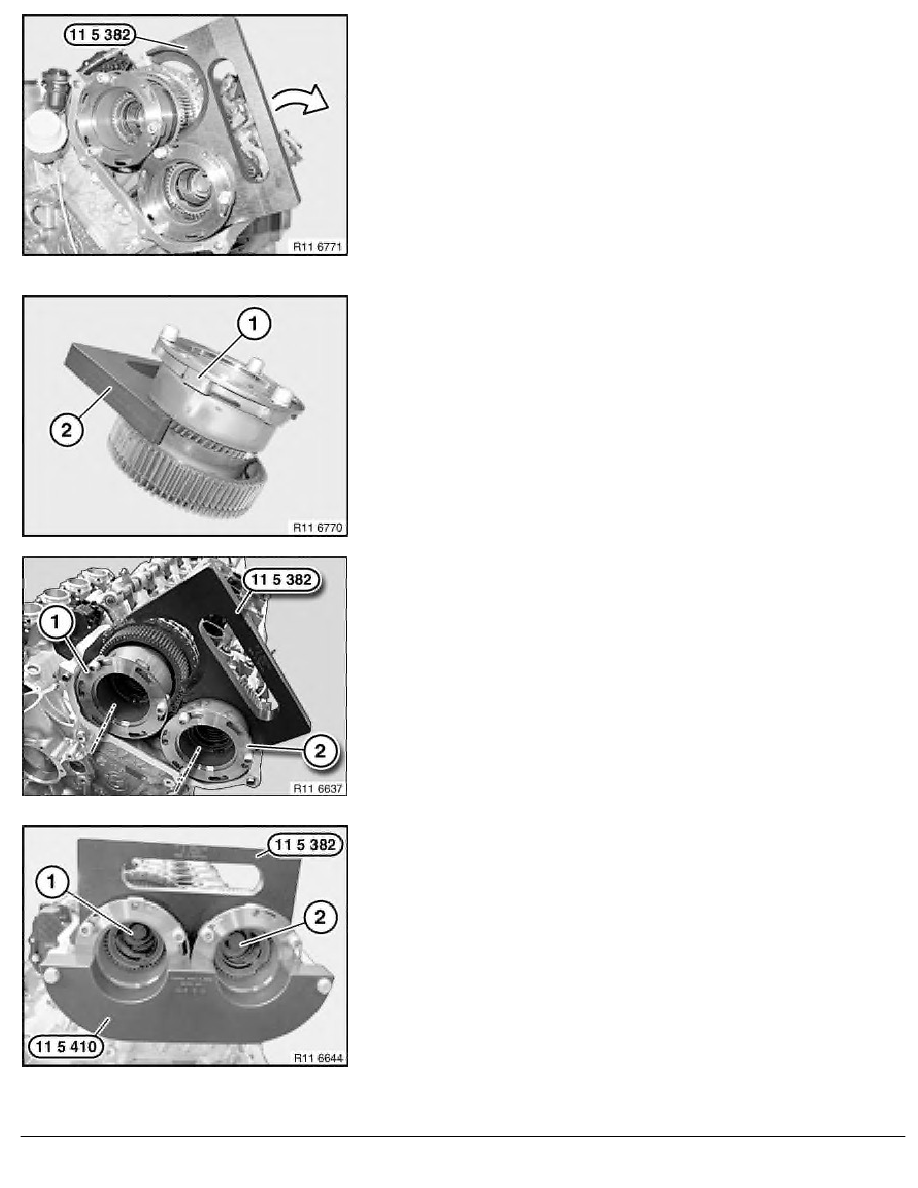 11 5 382

R11 6771

1

2

R11 6770

11 5 382

1

2

R11 6637

11 5 382

1

2

11 5 410

R11 6644