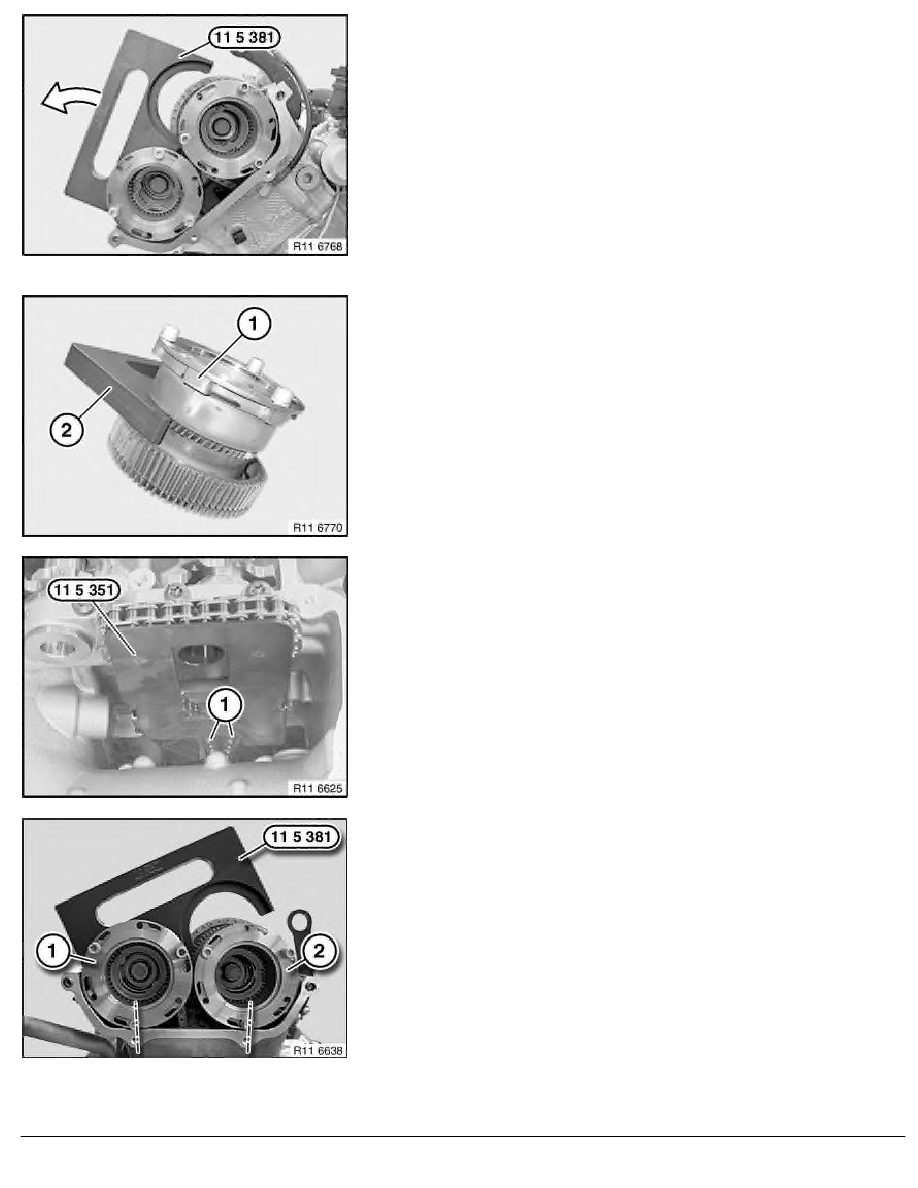 11 5 381

R11 6768

1

2

R11 6770

11 5 351

1

R11 6625

11 5 381

1

2

R11 6638