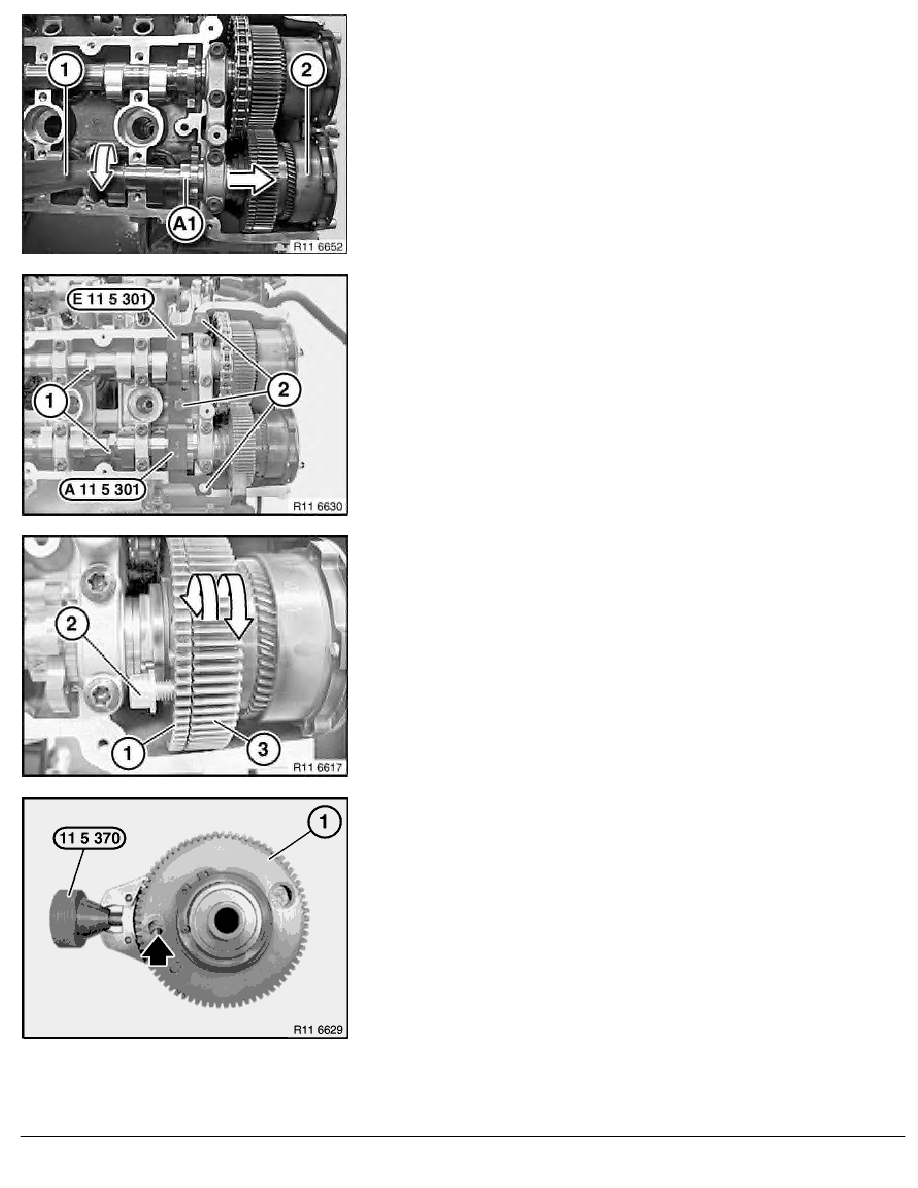 1
2
A1
R11 6652

E 11 5 301
1
2
A 11 5 301
R11 6630

2
1
3
R11 6617

11 5 370
1
R11 6629