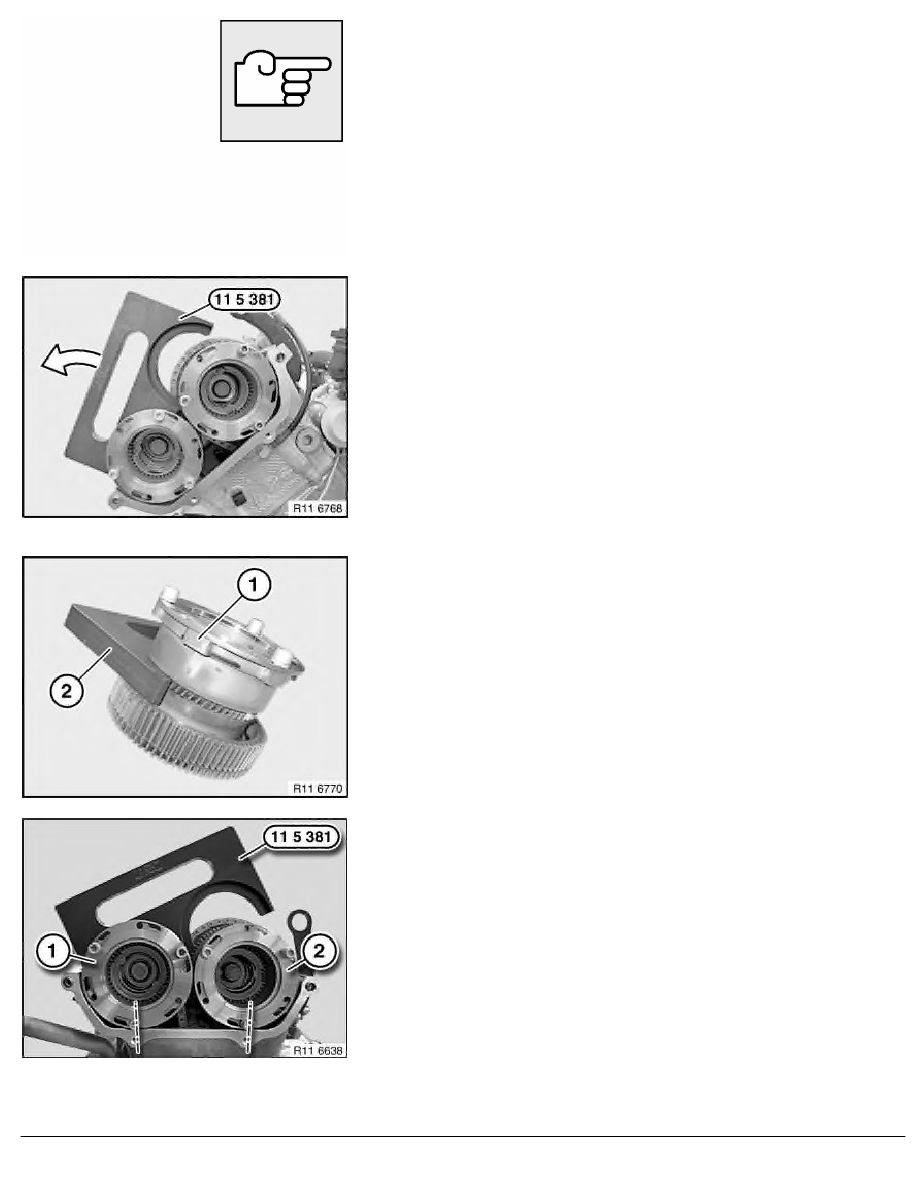 11 5 381

R11 6768

1

2

R11 6770

11 5 381

1

2

R11 6638