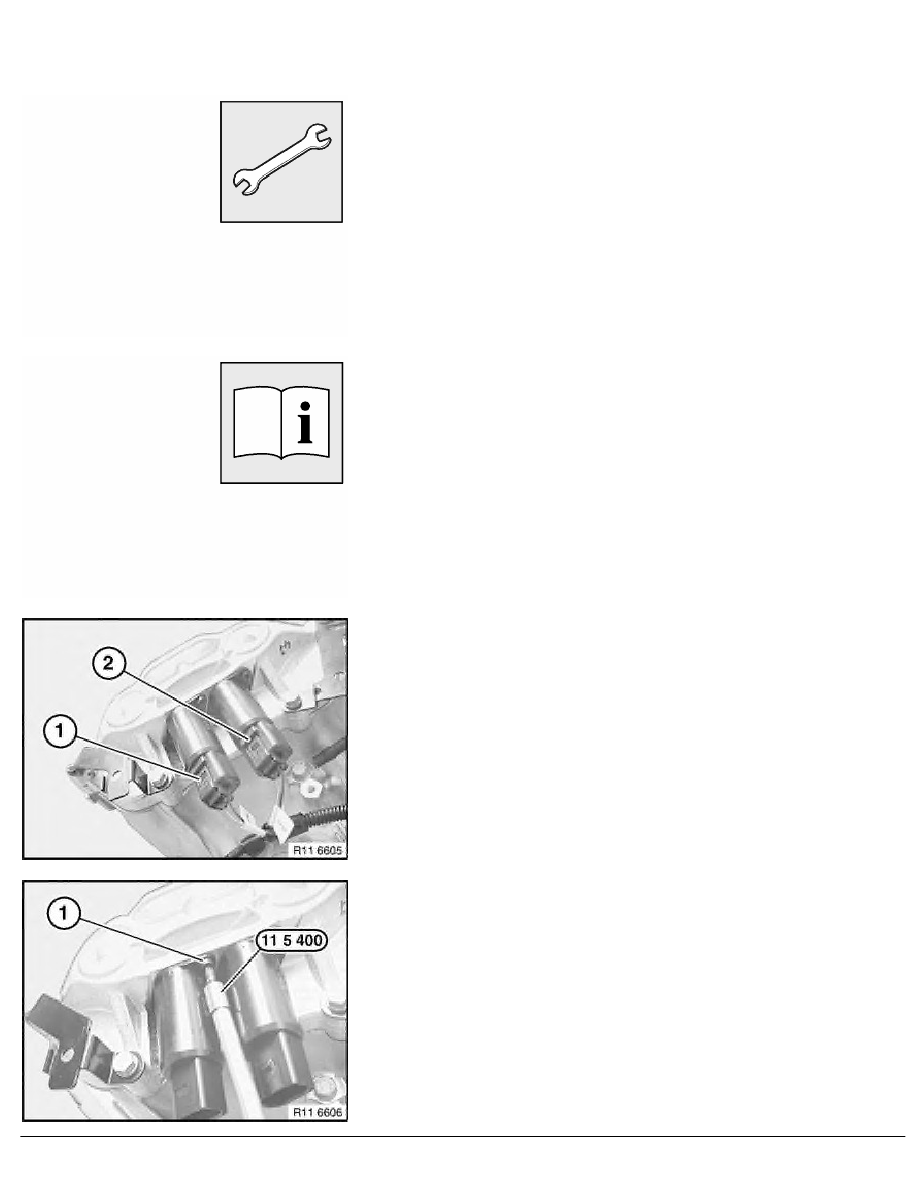 2

1

R11 6605

1

11 5 400

R11 6606