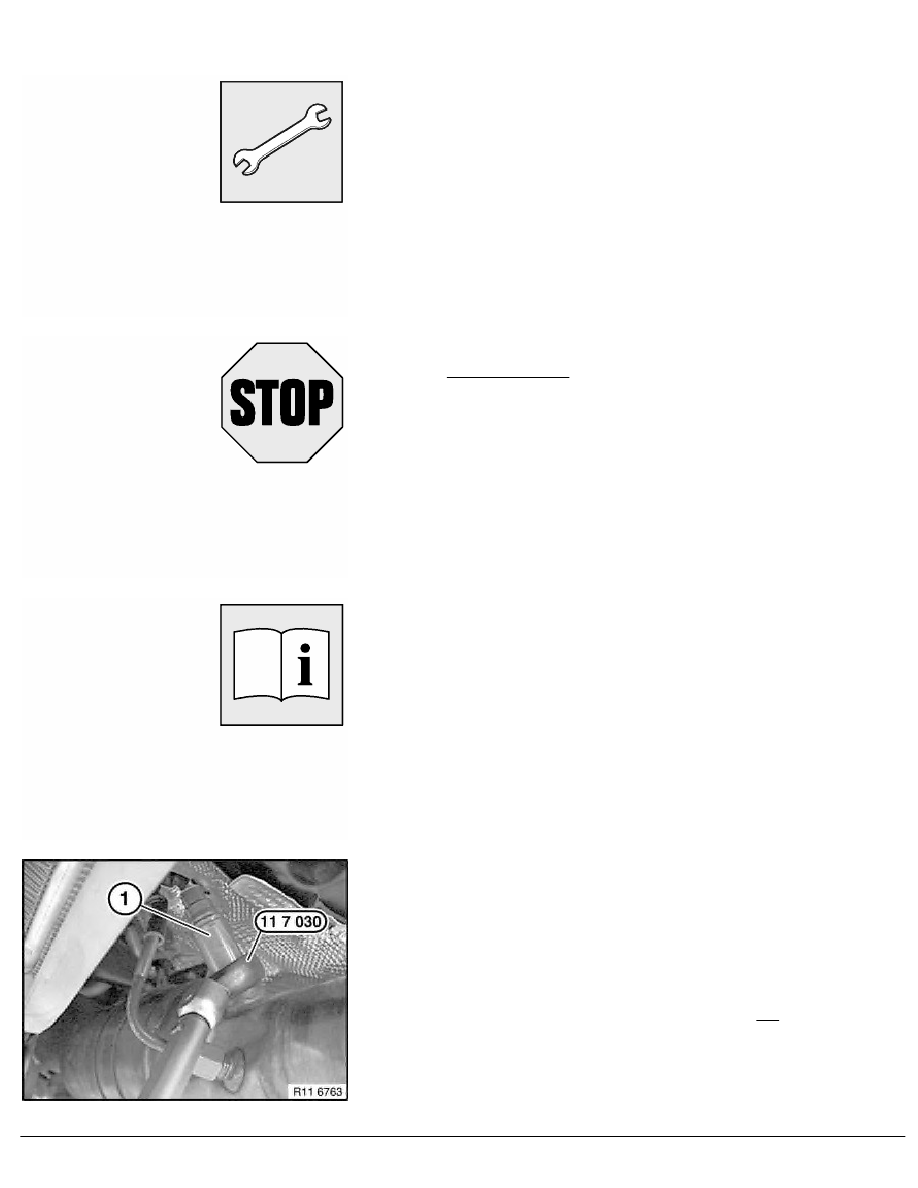 STOP

1
11 7 030
R11 6763