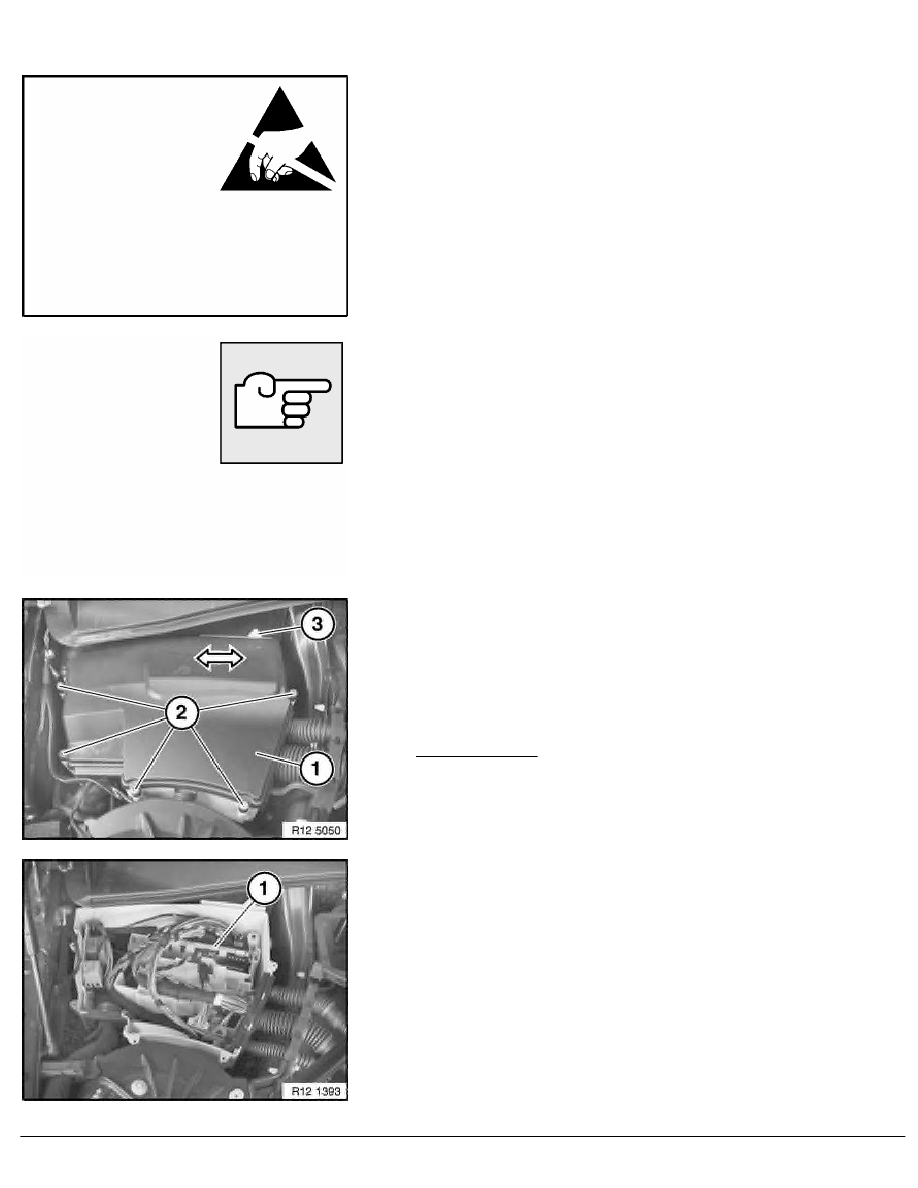 3
2
1
R12 5050

1
R12 1393