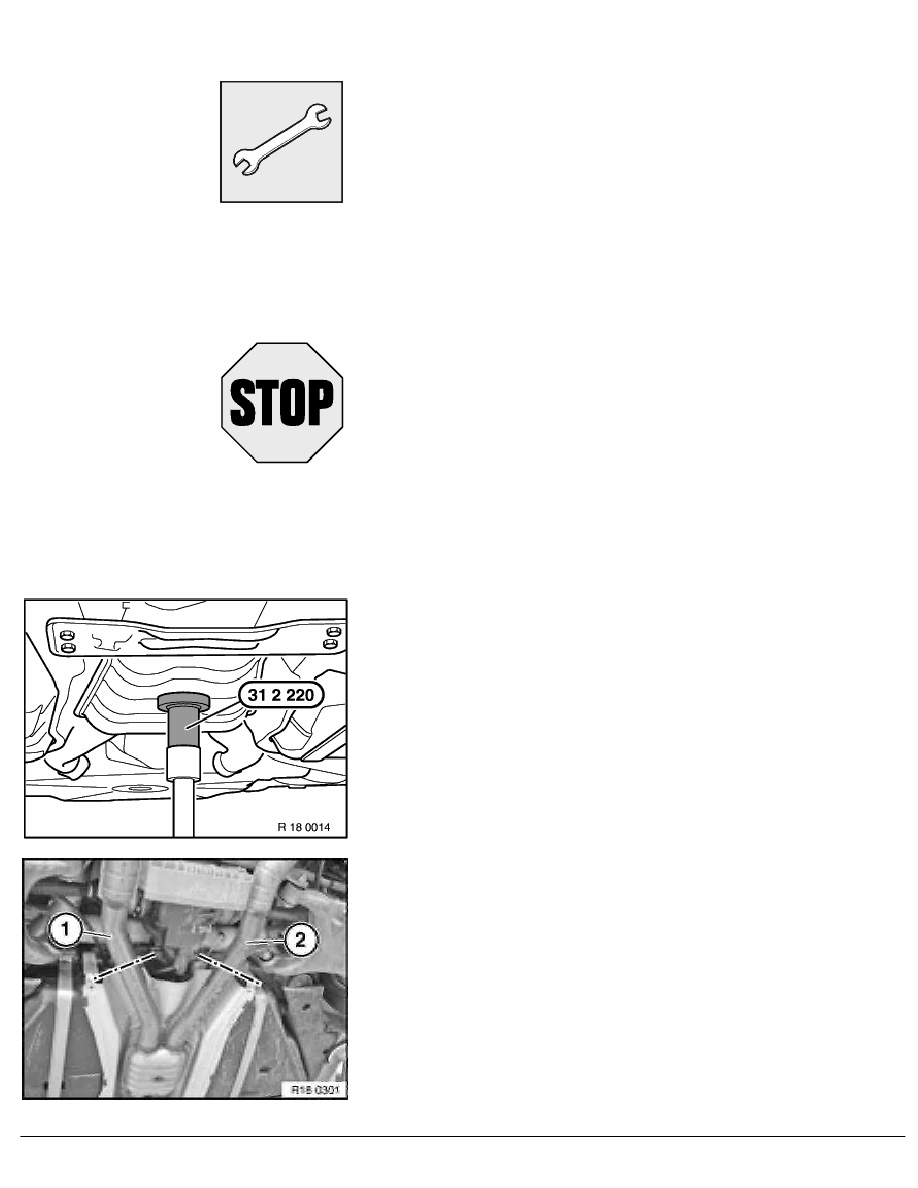 STOP

31 2 220

R 18 0014

1

2

R18 0301