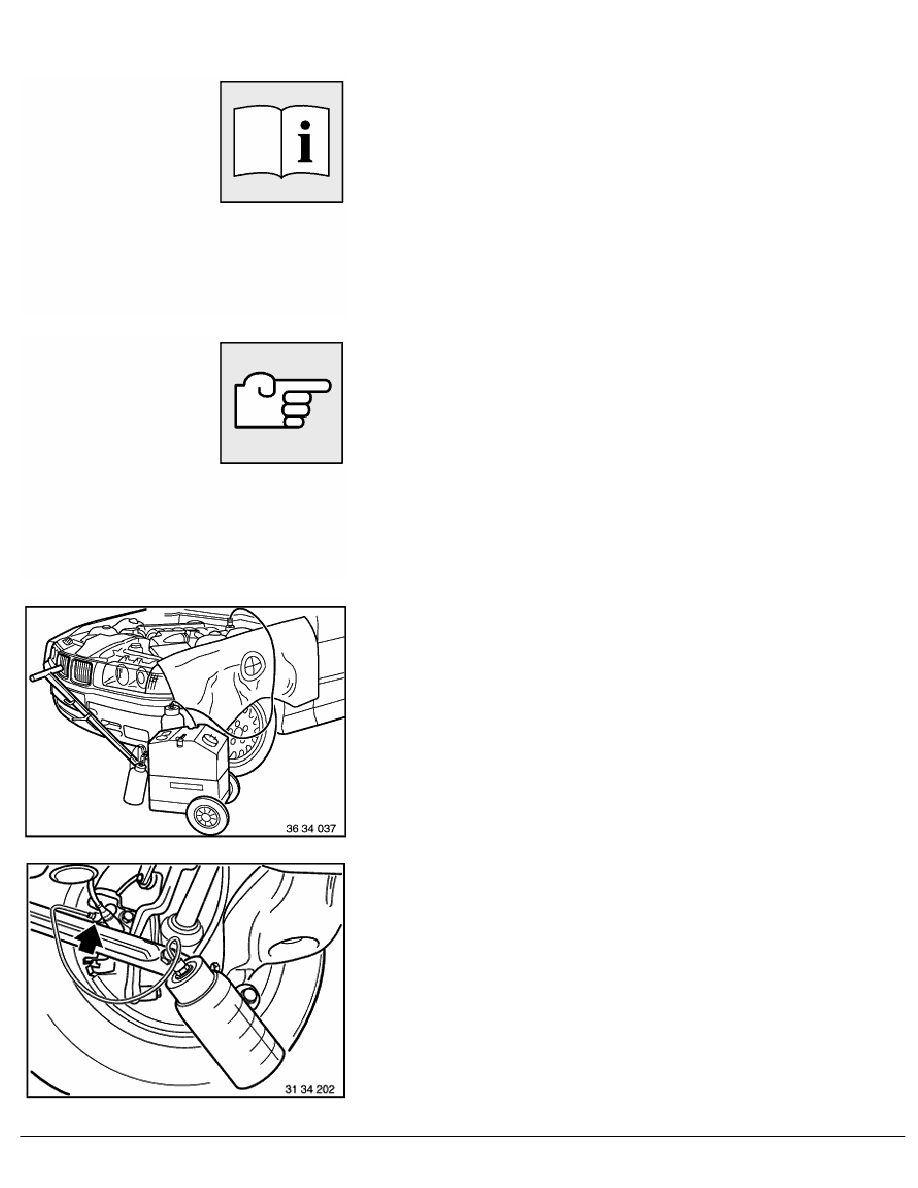 36 34 037

31 34 202