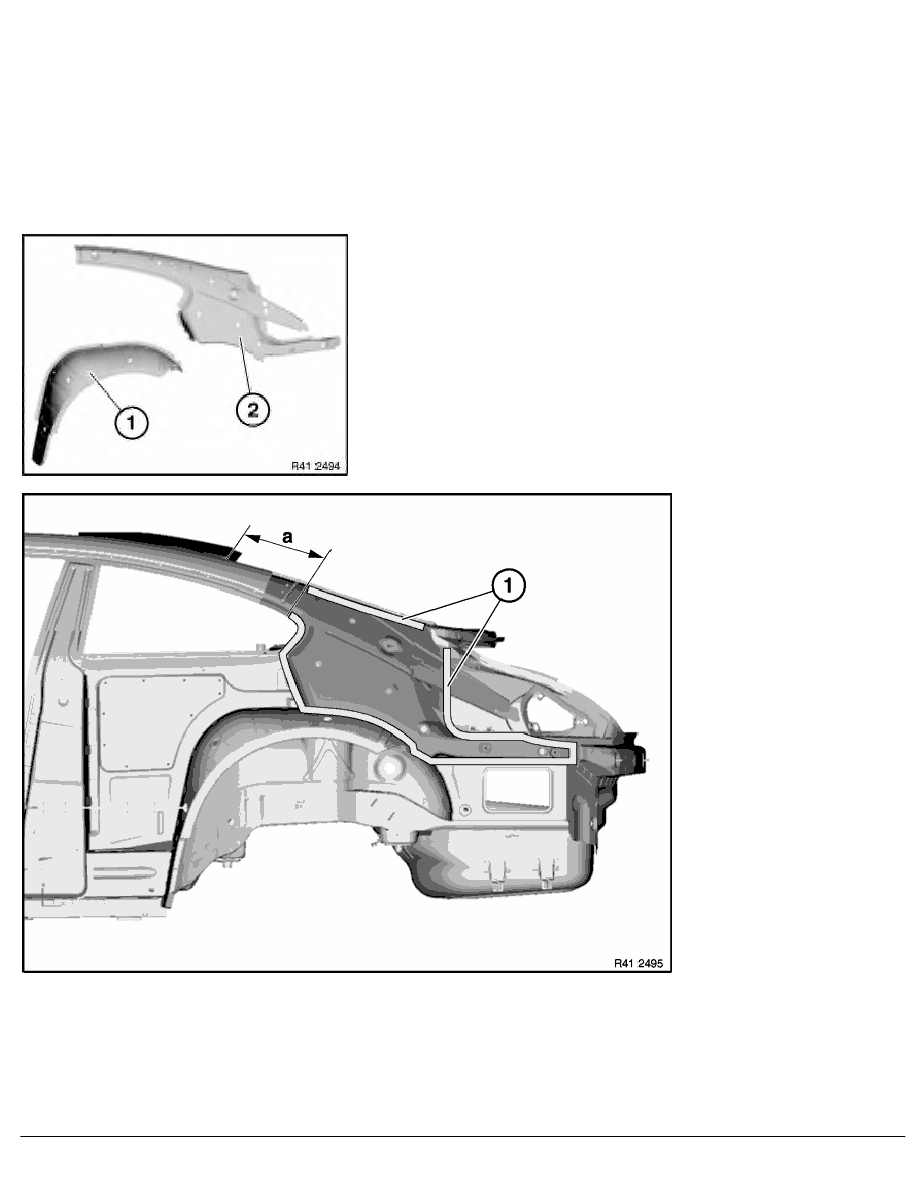 1
2
R41 2494

a
1
R41 2495