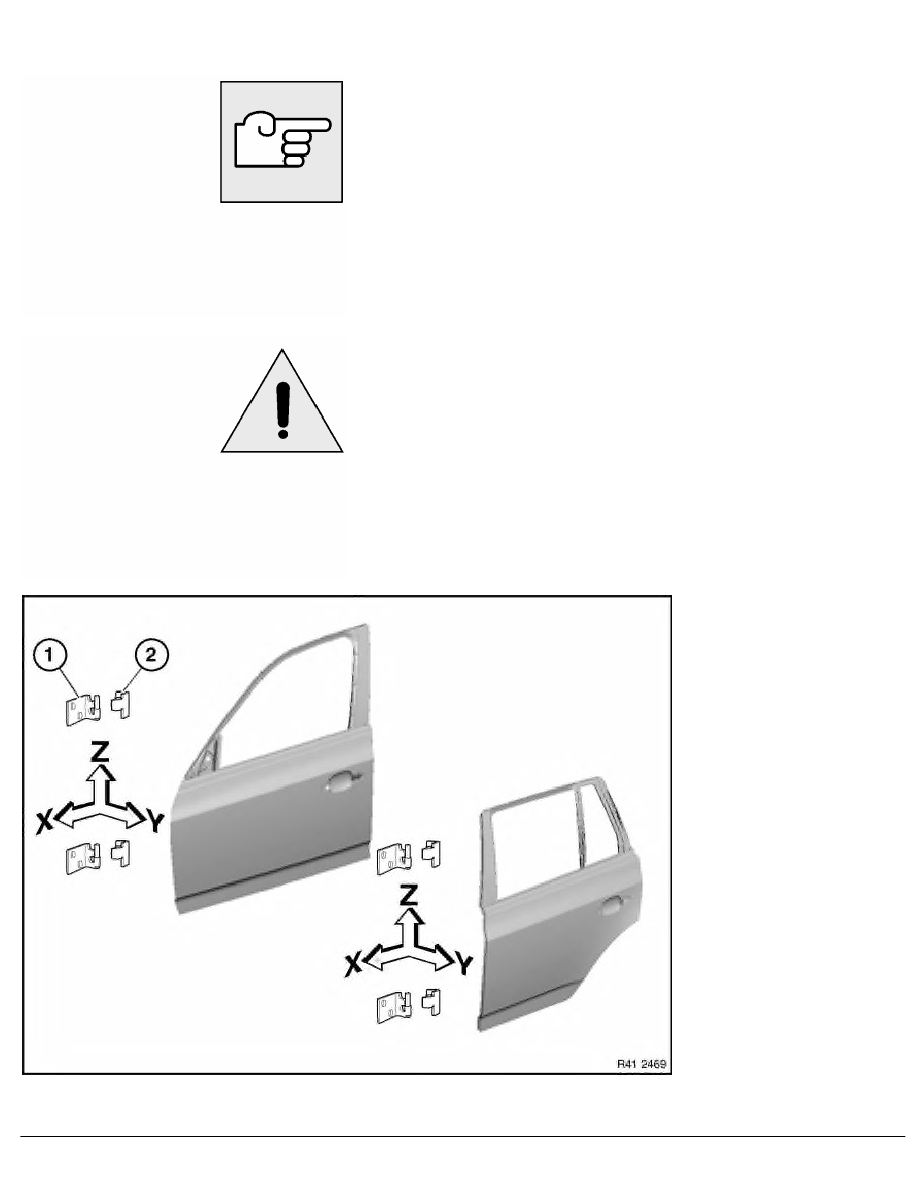 1
2
Z
X
Y
Z
X
Y
R41 2469