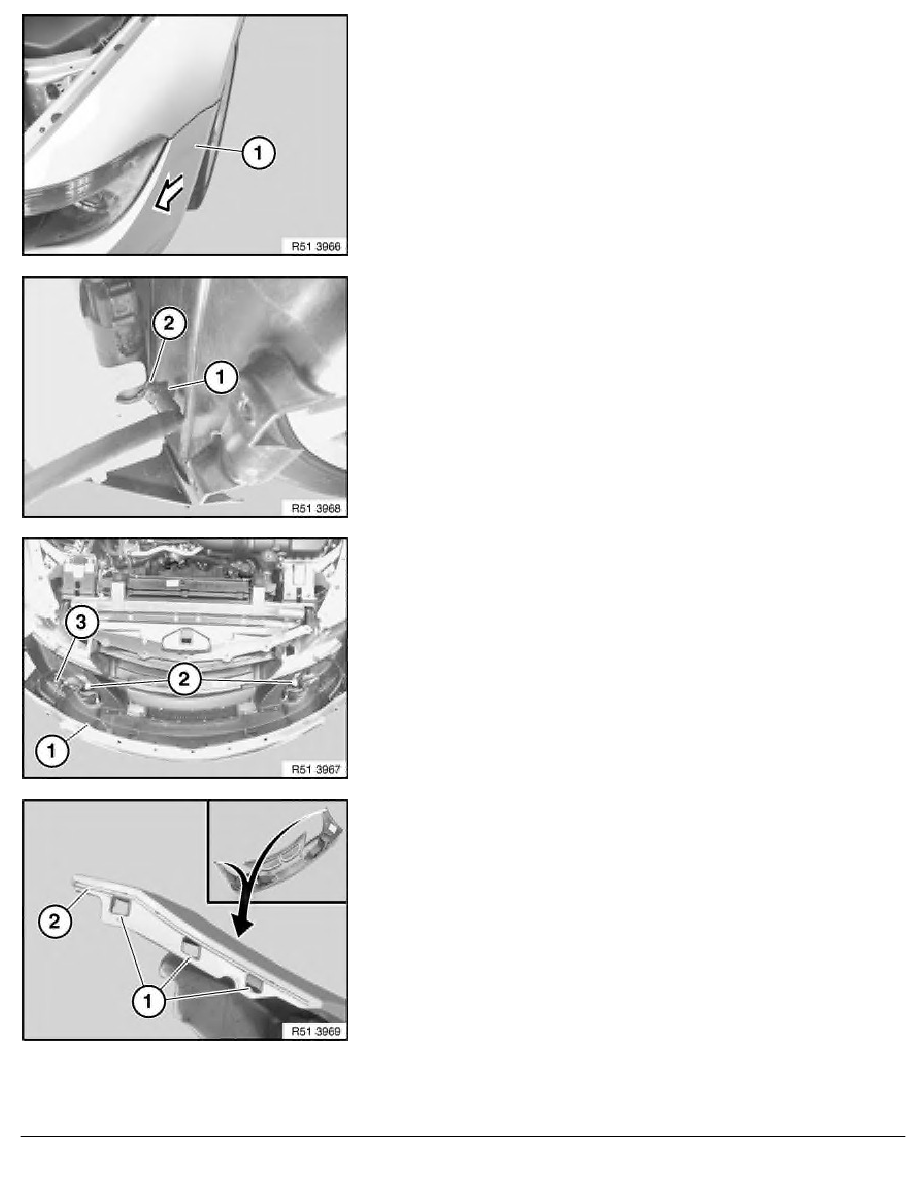 1

R51 3966

2

1

R51 3968

3

2

1

R51 3967

2

1

R51 3969