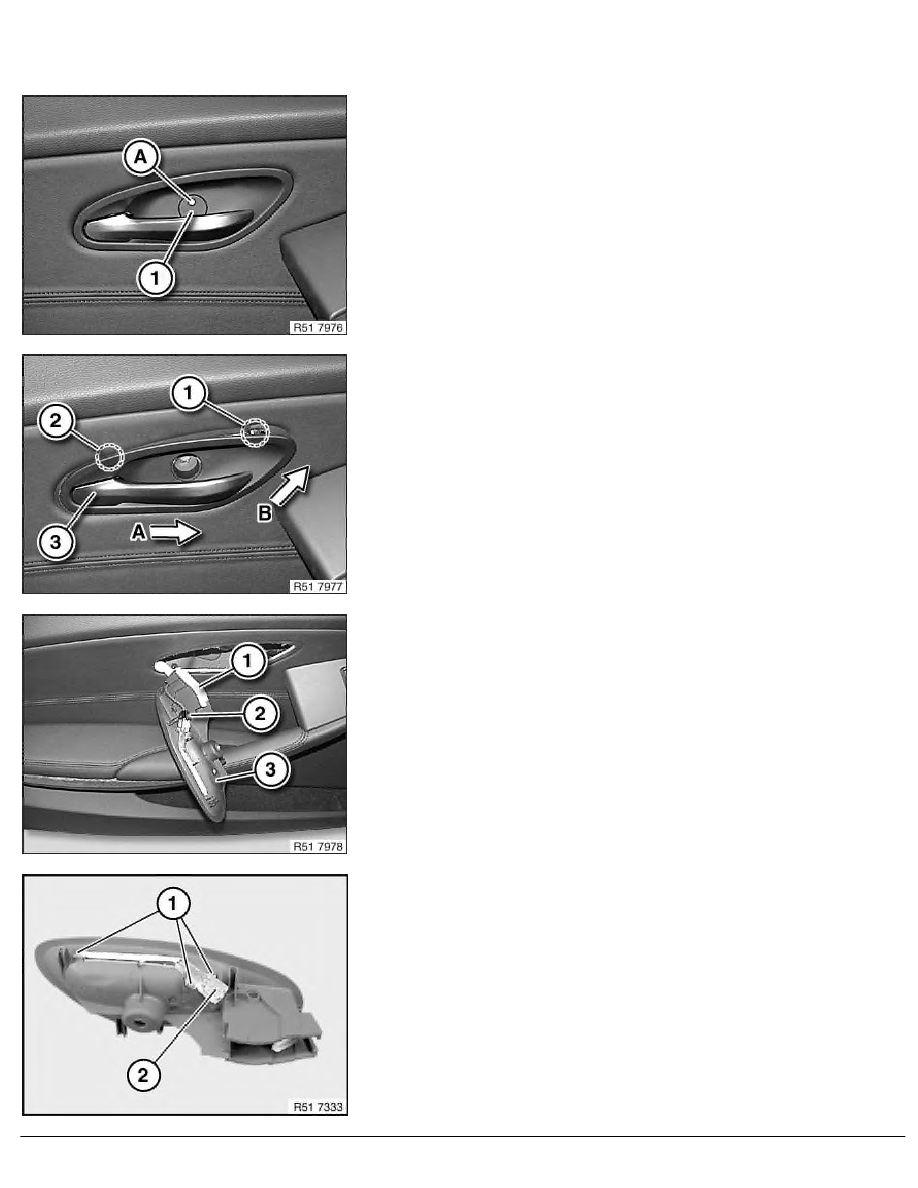 A
1
R51 7976

1
2
3
A
B
R51 7977

1
2
3
R51 7978

1
2
R51 7333