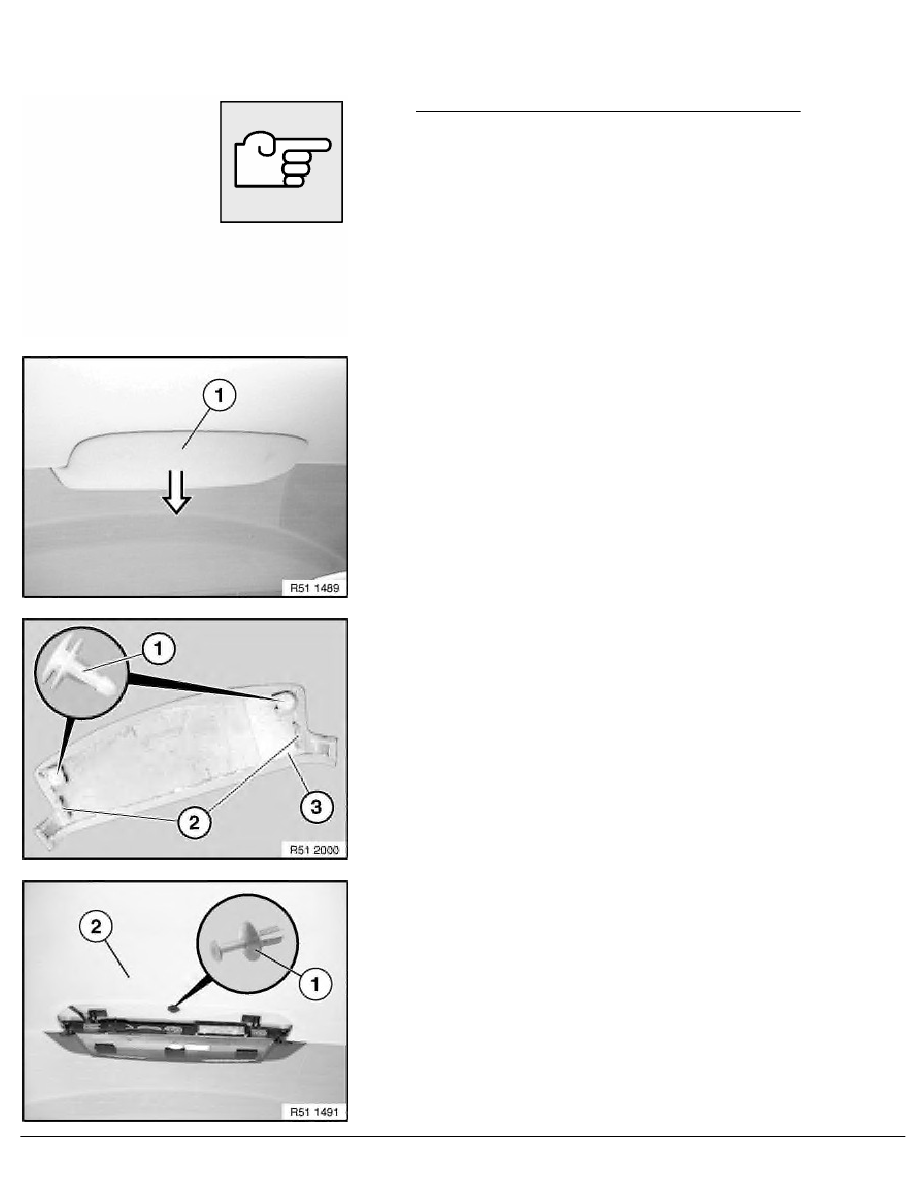 1

R51 1489

1

2

3

R51 2000

2

1

R51 1491