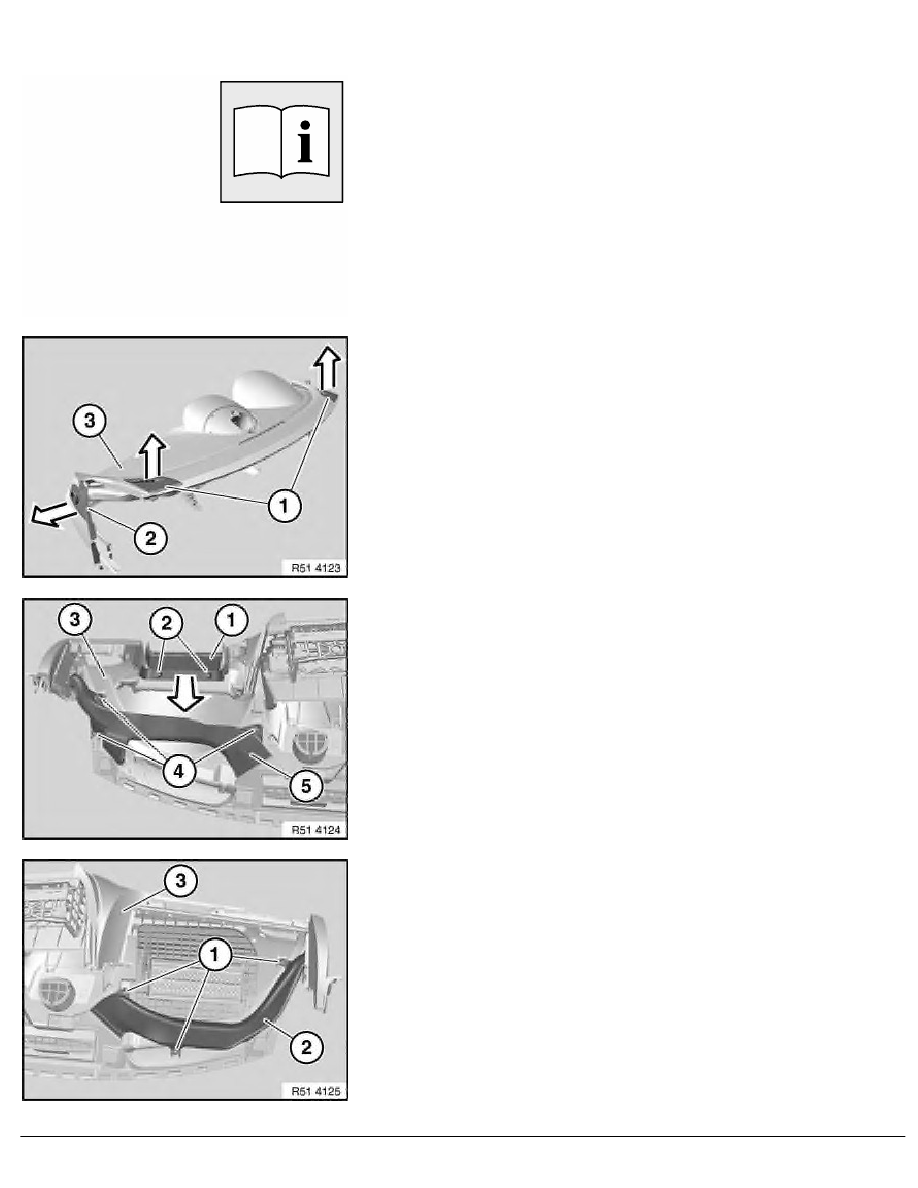 3

1

2

R51 4123

3

2

1

4

5

R51 4124

3

1

2

R51 4125