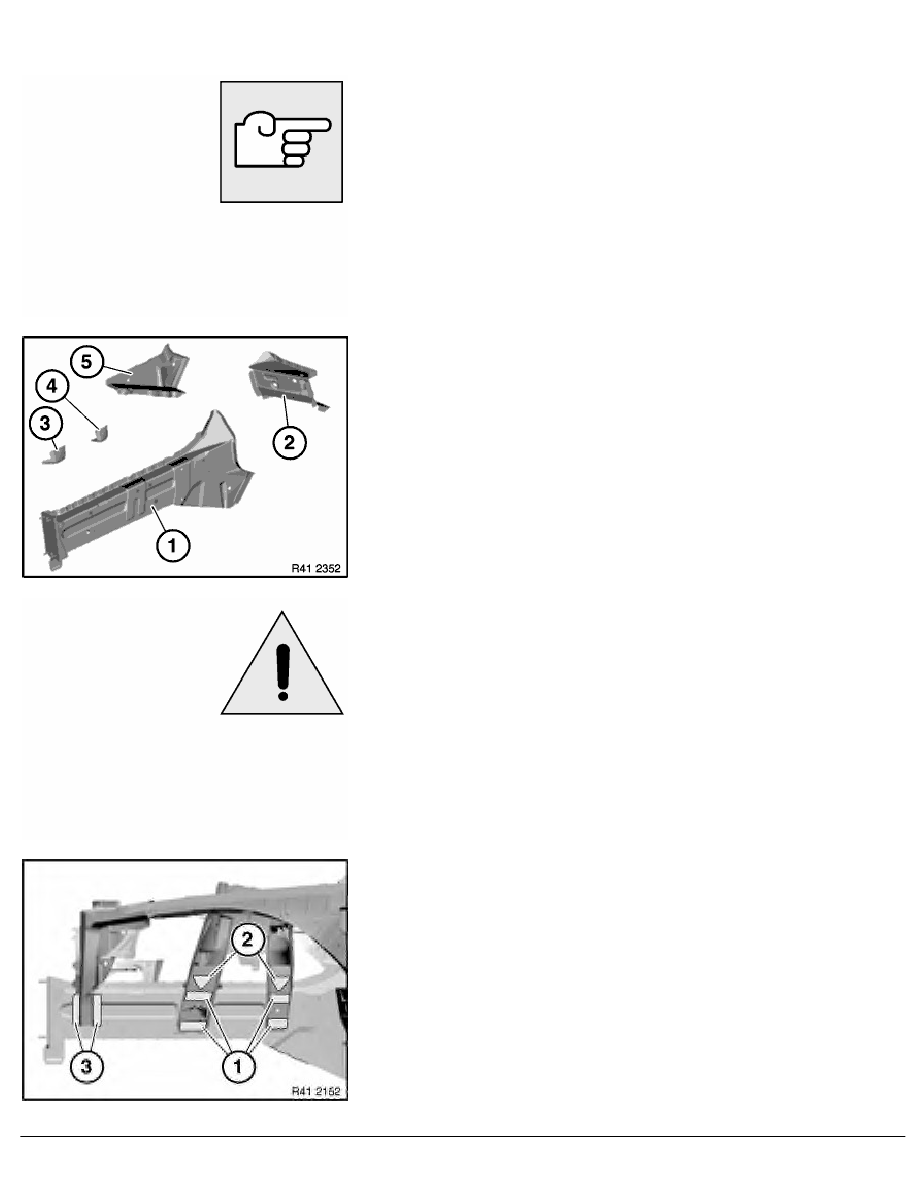 5
4
3
2
1
R41 2352

2
3
1
R41 2152