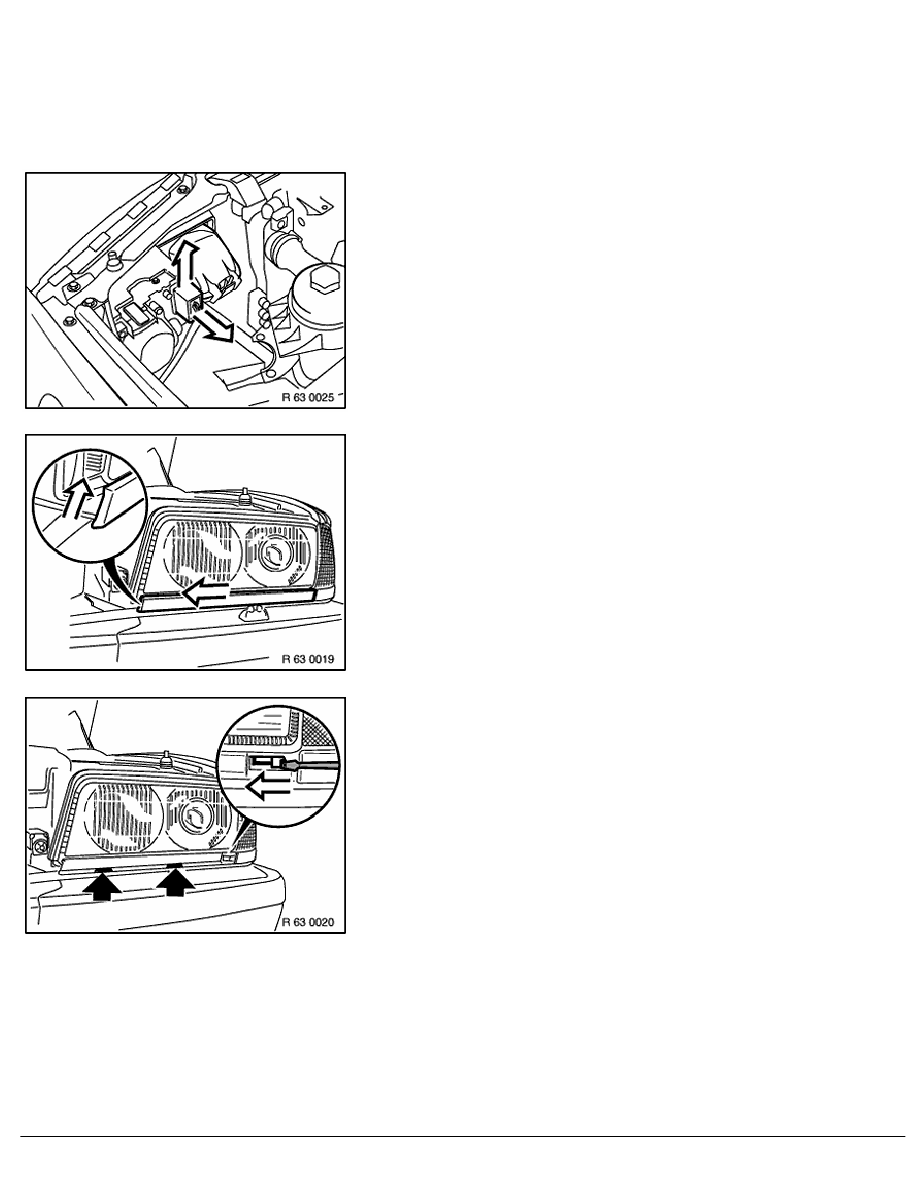 IR 63 0025

IR 63 0019

IR 63 0020