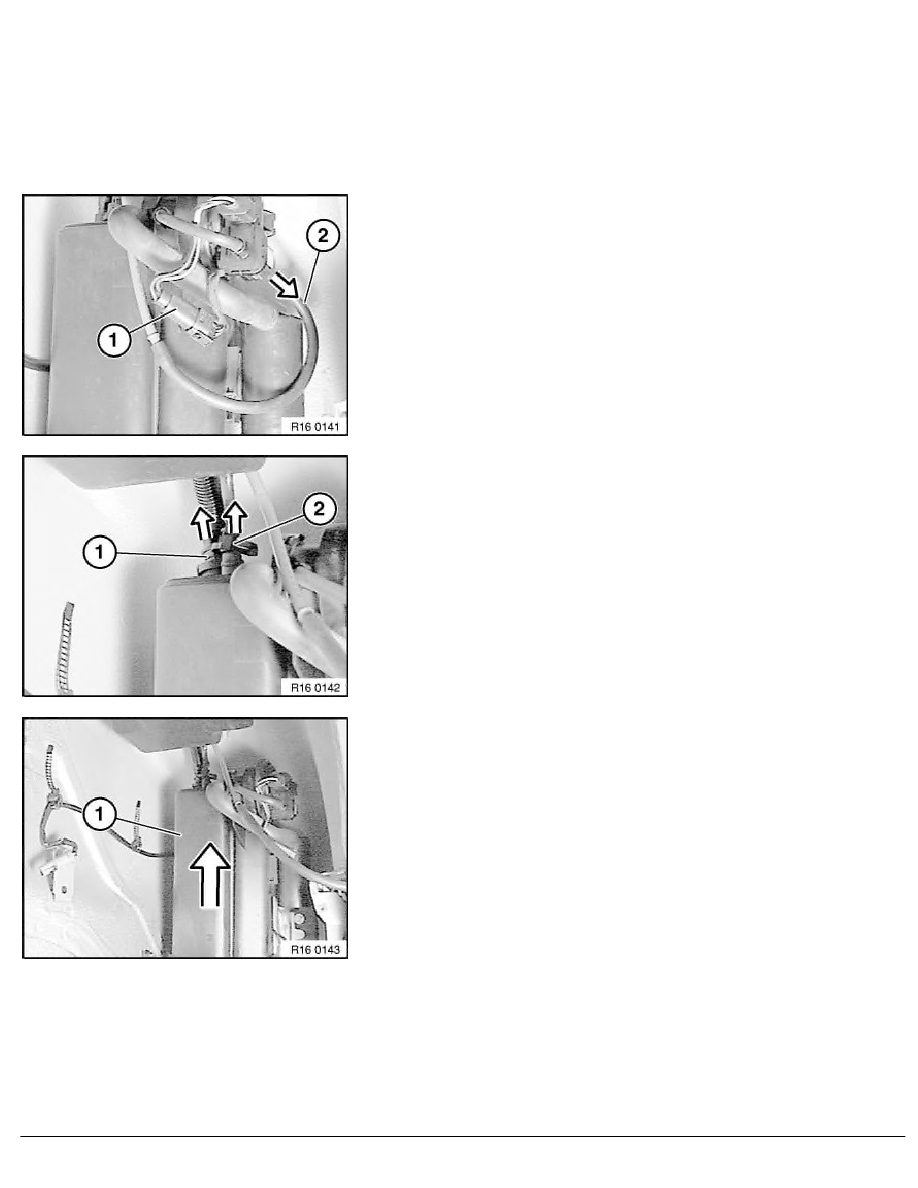 2

1

R16 0141

1

2

R16 0142

1

R16 0143