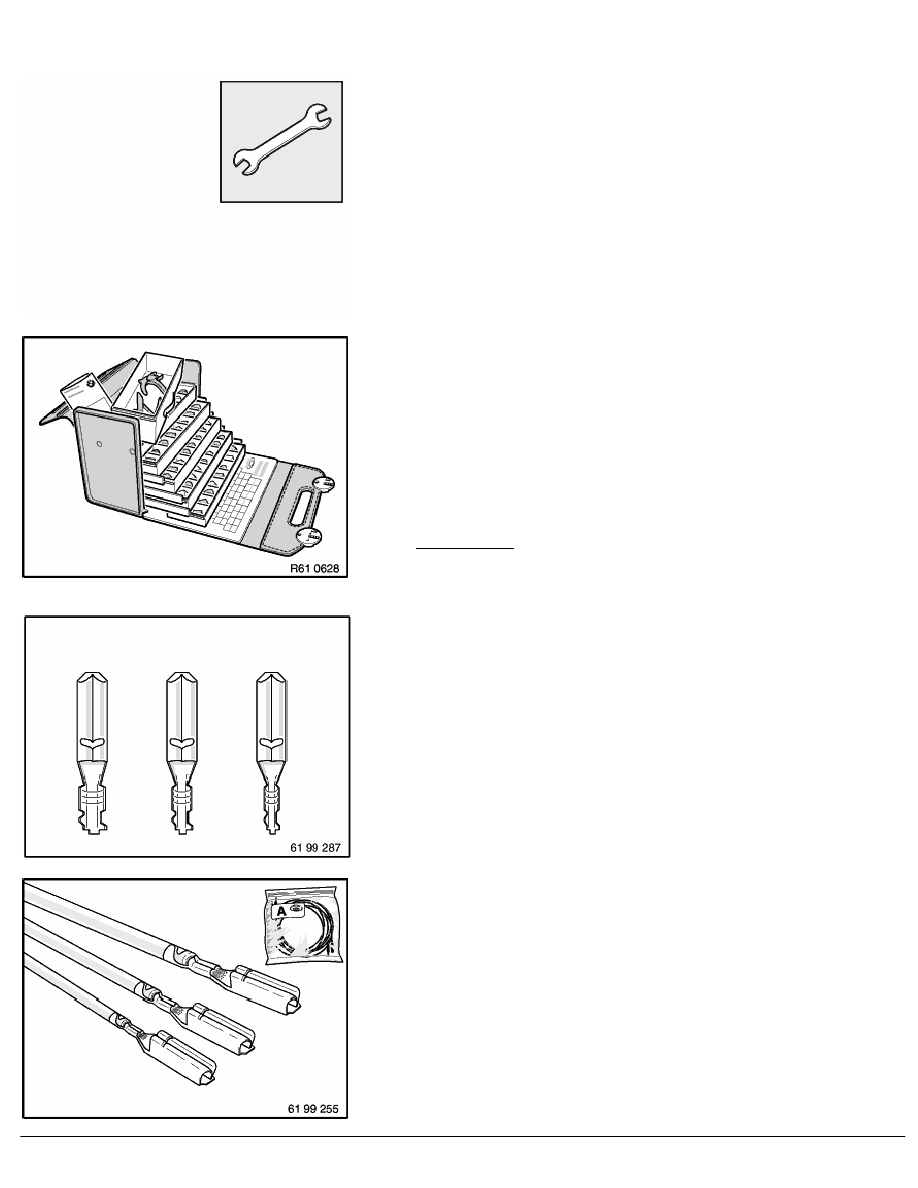 R61 0628

61 99 287

A

61 99 255