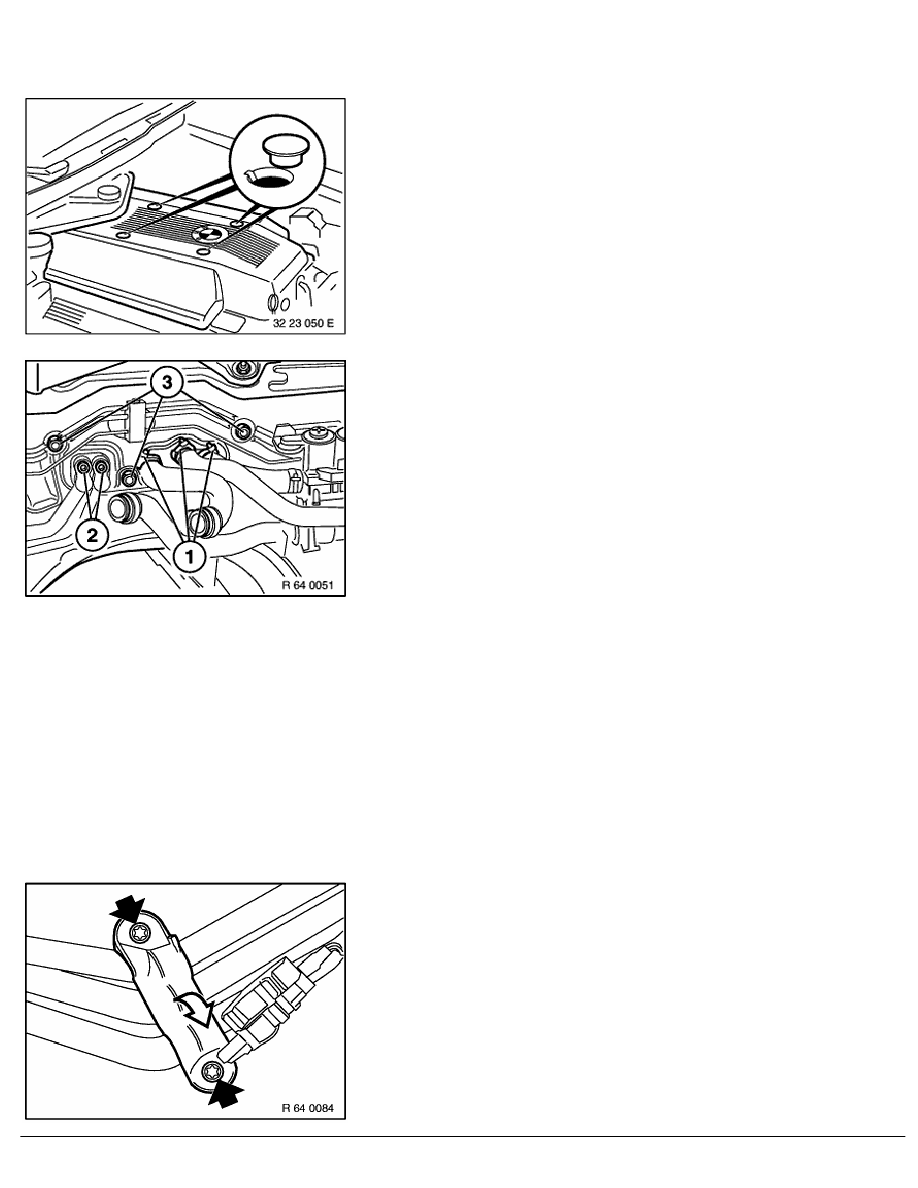 32 23 050 E

3

2

1

IR 64 0051

IR 64 0084