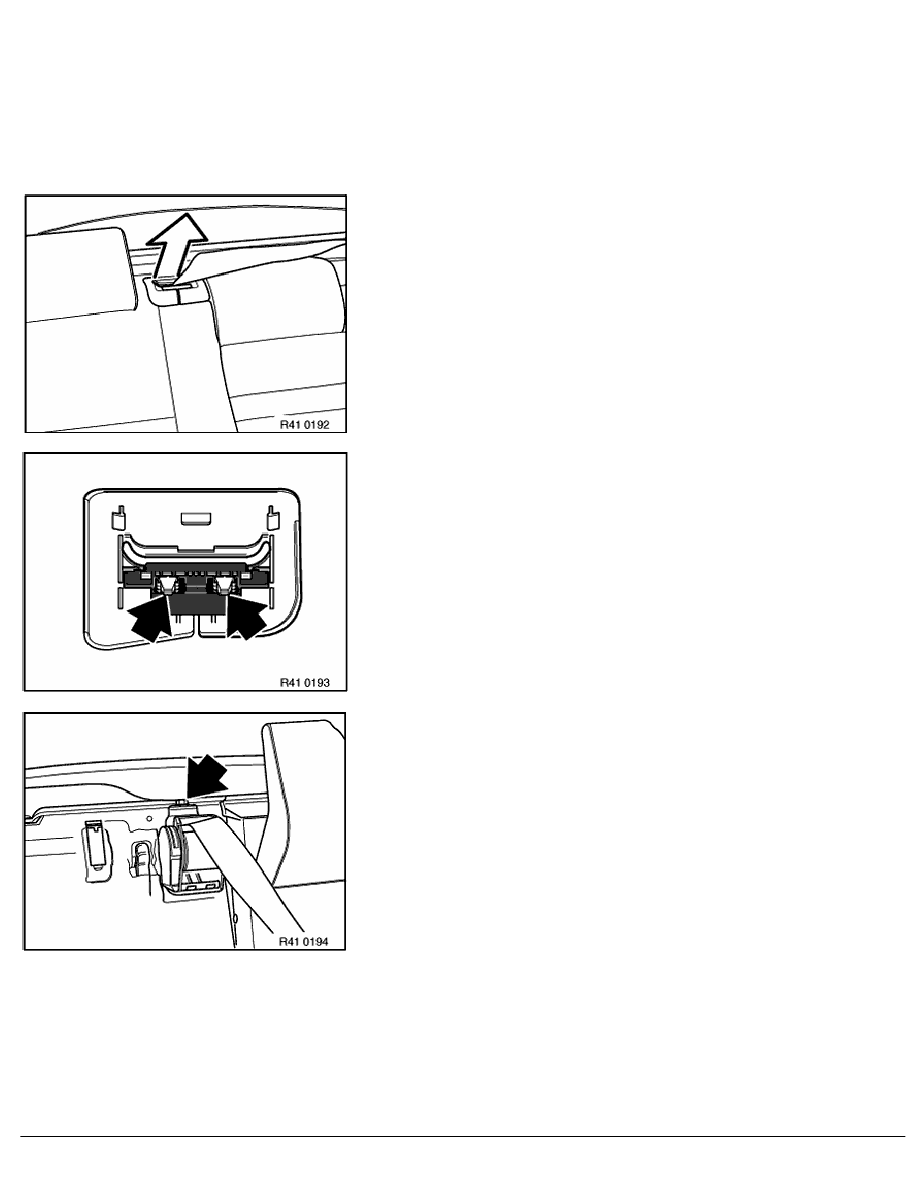 R41 0192

R41 0193

R41 0194