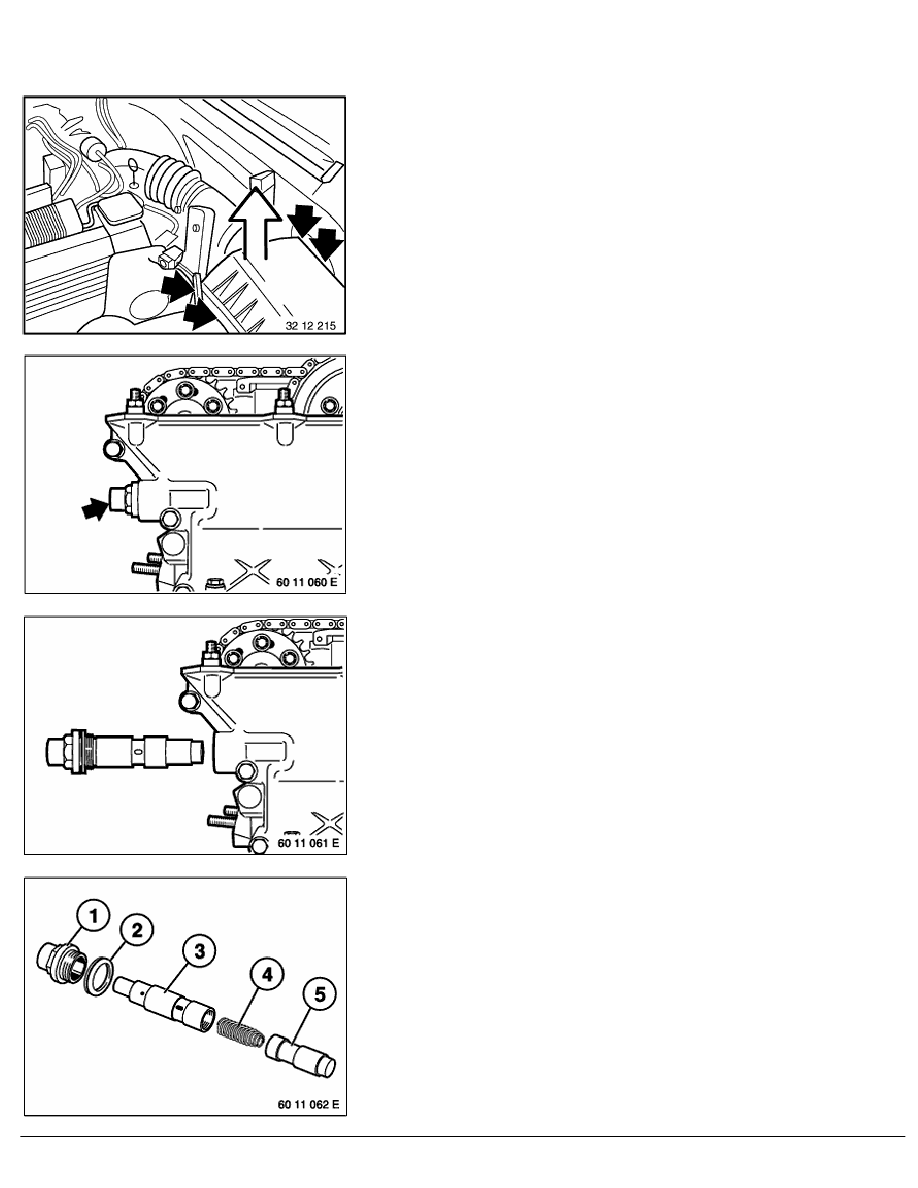 32 12 215

60 11 060 E

60 11 061 E

1
2
3
4
5

60 11 062 E