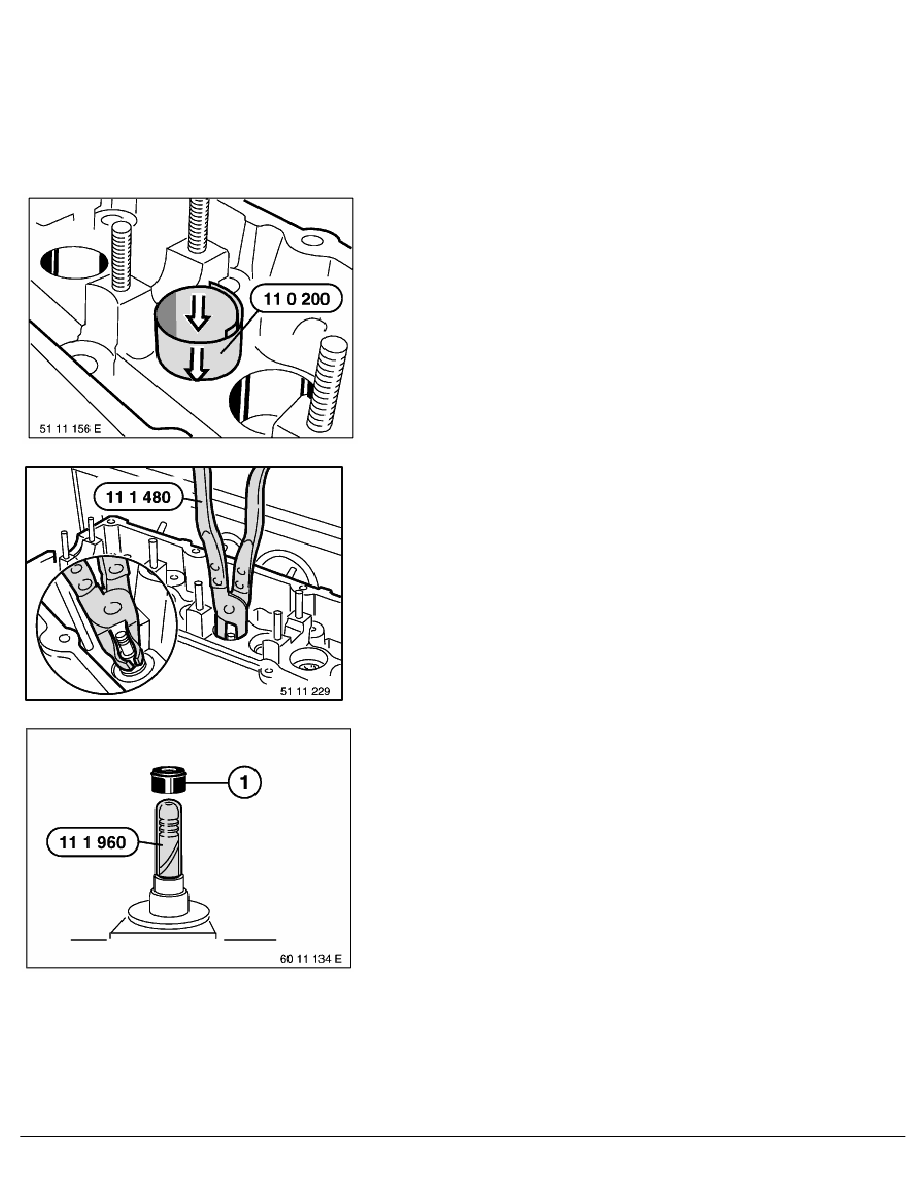 11 0 200

51 11 156 E

11 1 480

51 11 229

1

11 1 960

60 11 134 E