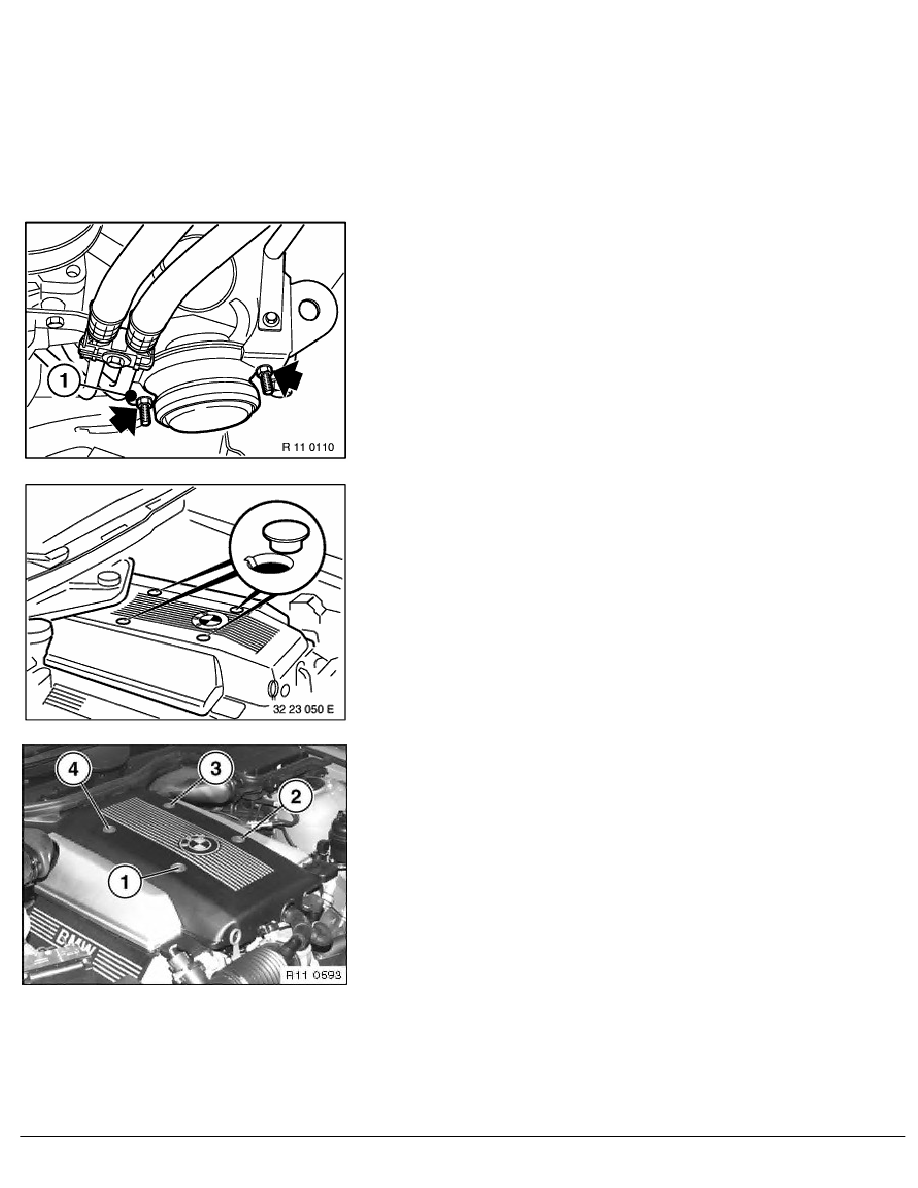 1

IR 11 0110

32 23 050 E

4
3
2
1

BMW

R11 0693