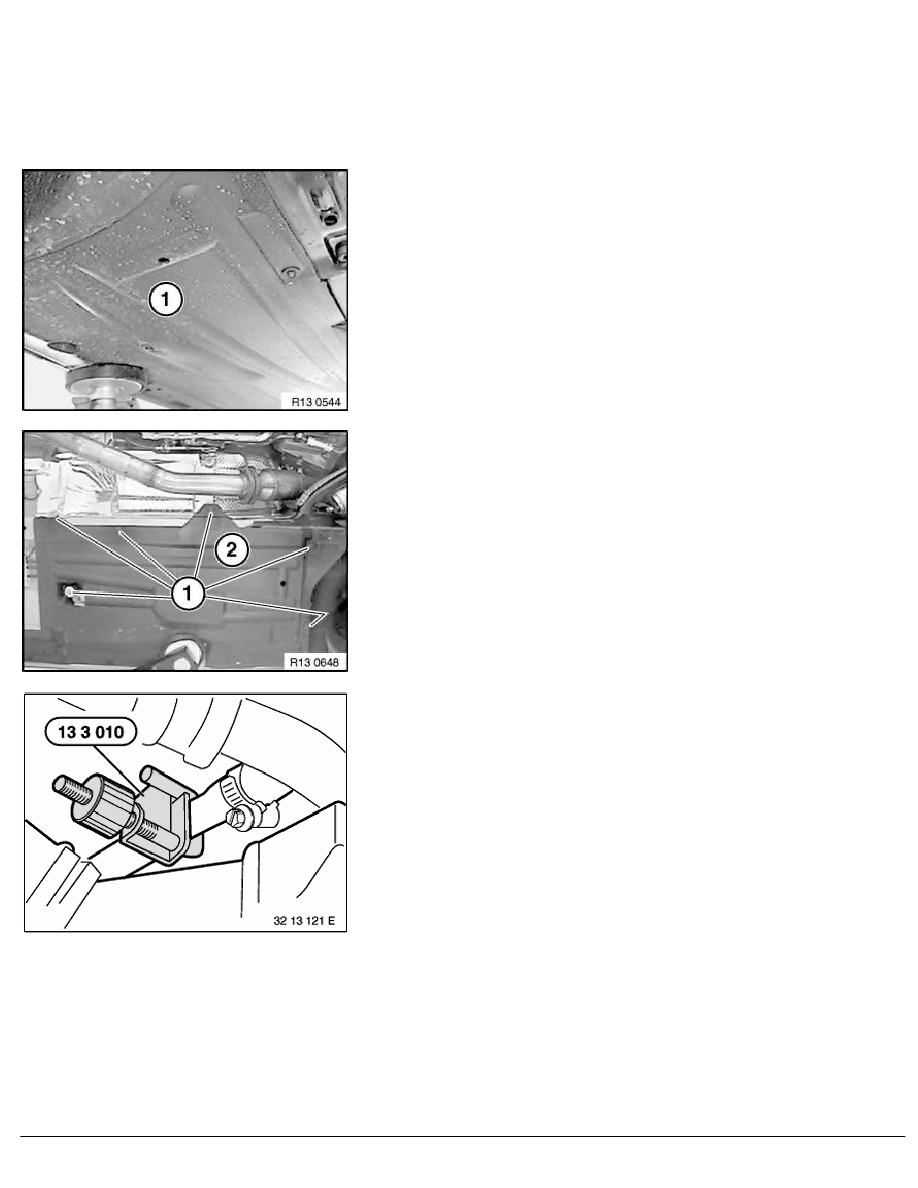 1

R13 0544

2

1

R13 0648

13 3 010

32 13 121 E