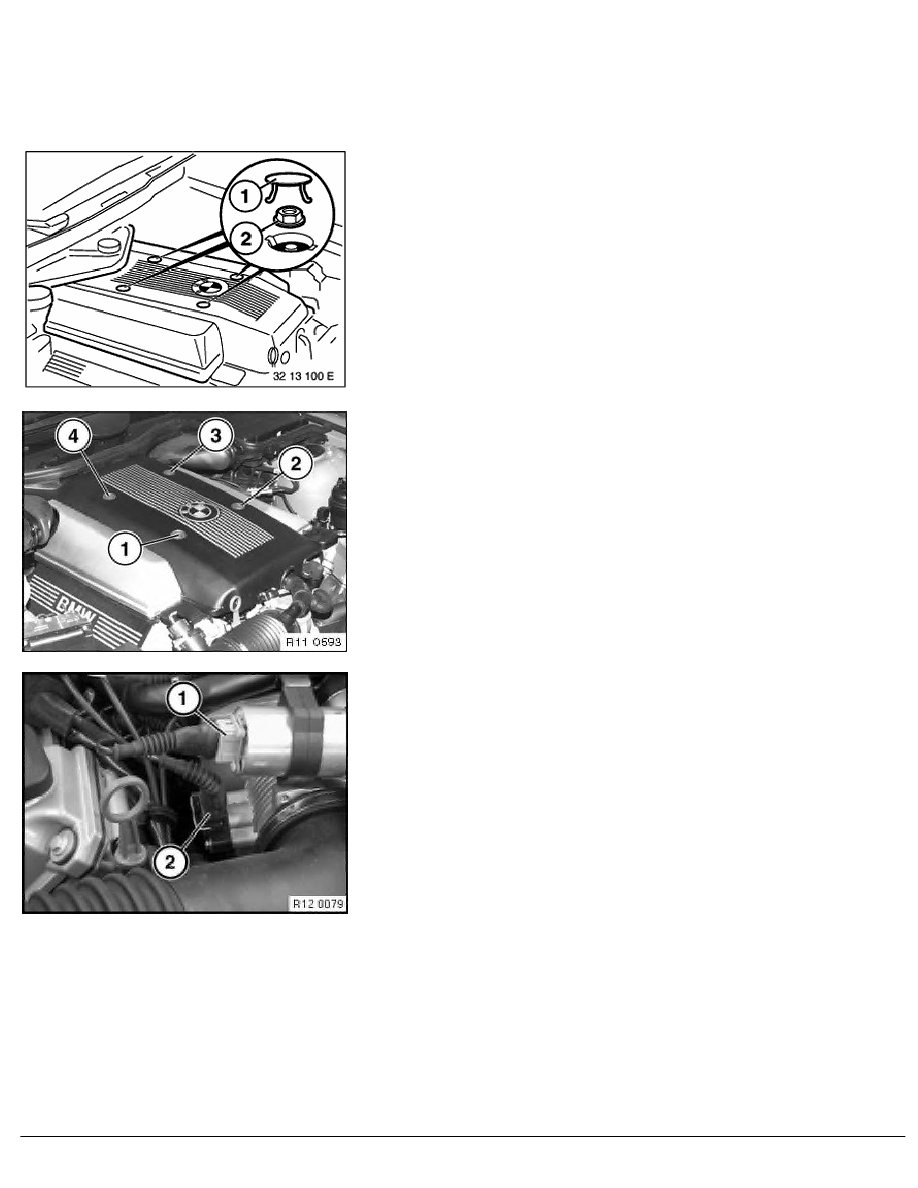 1
2
32 13 100 E

4
3
2
1
BMW
R11 0693

1
2
R12 0079