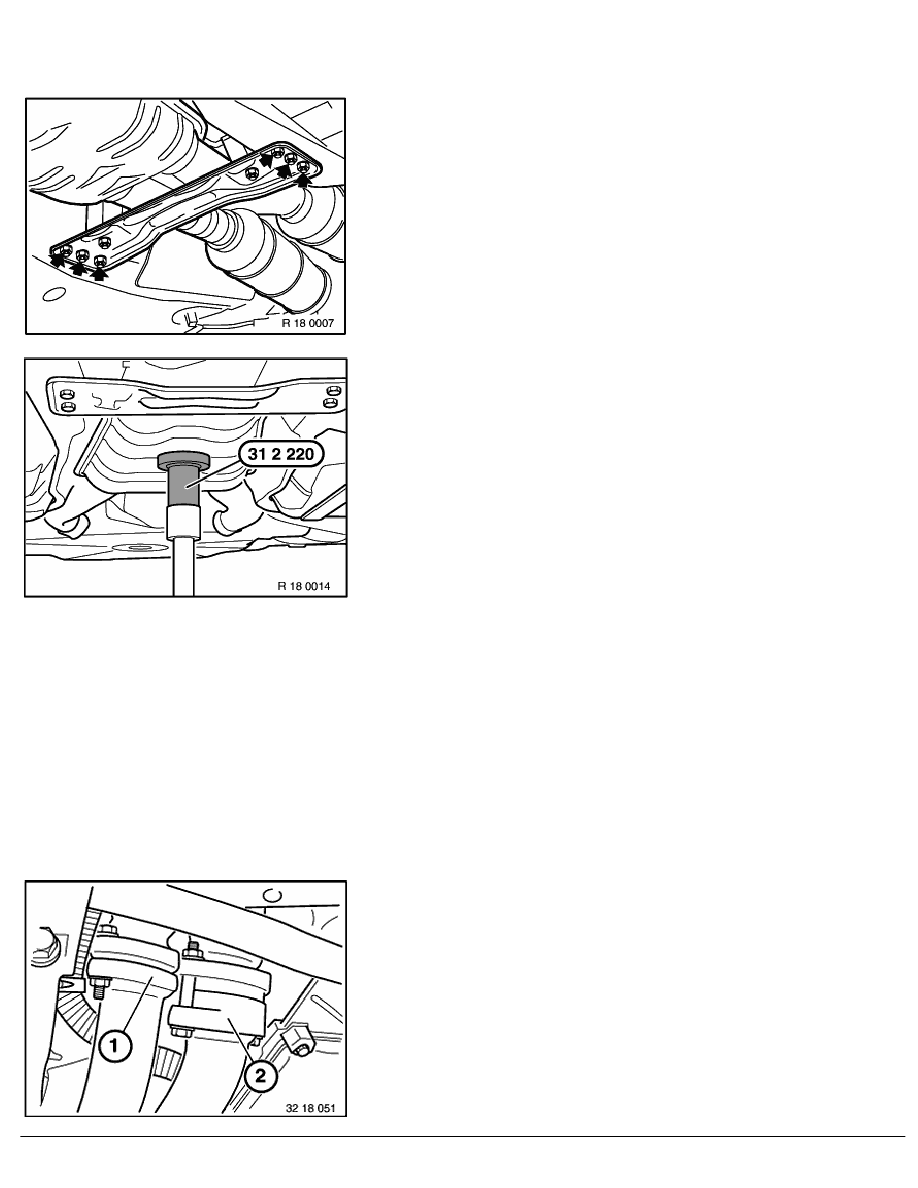 R 18 0007

31 2 220

R 18 0014

1

2

32 18 051