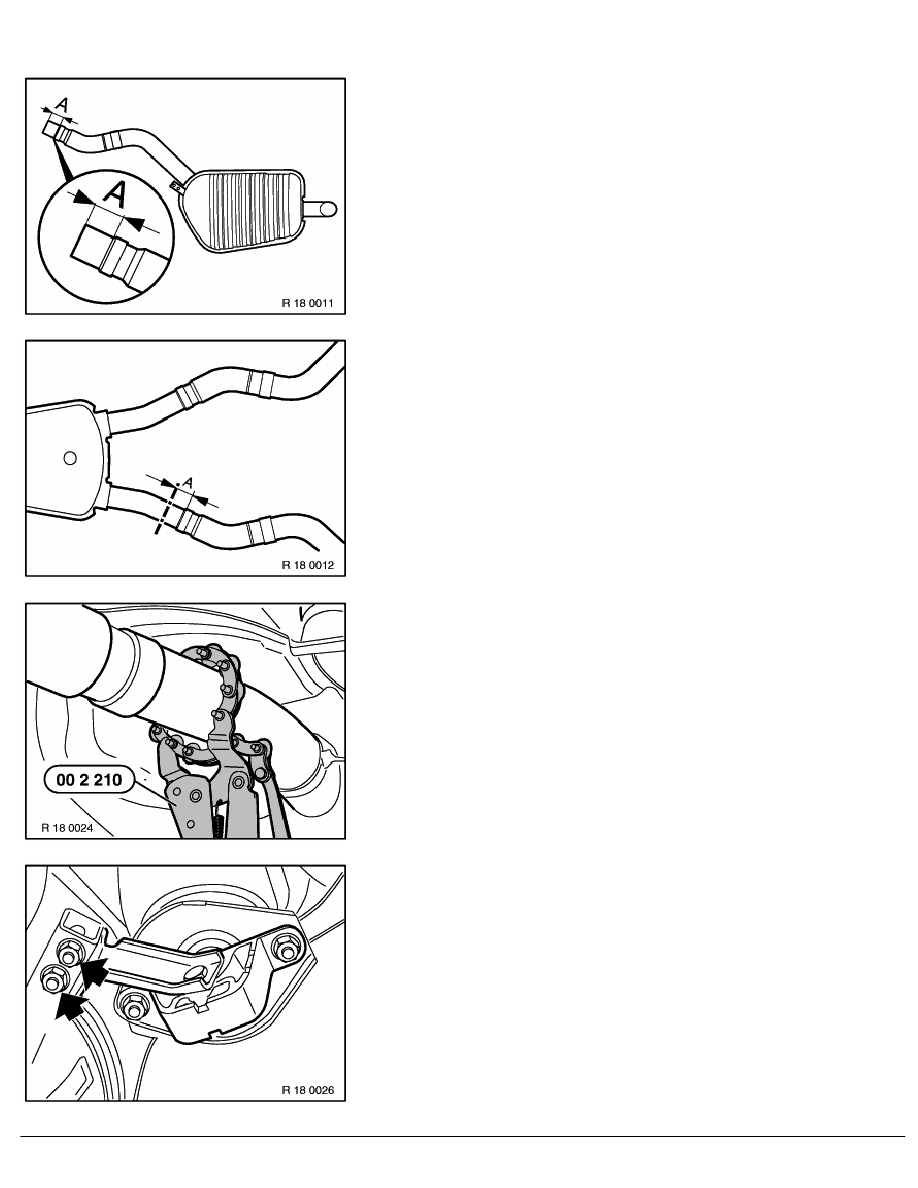 A

A

IR 18 0011

A

IR 18 0012

00 2 210

R 18 0024

IR 18 0026