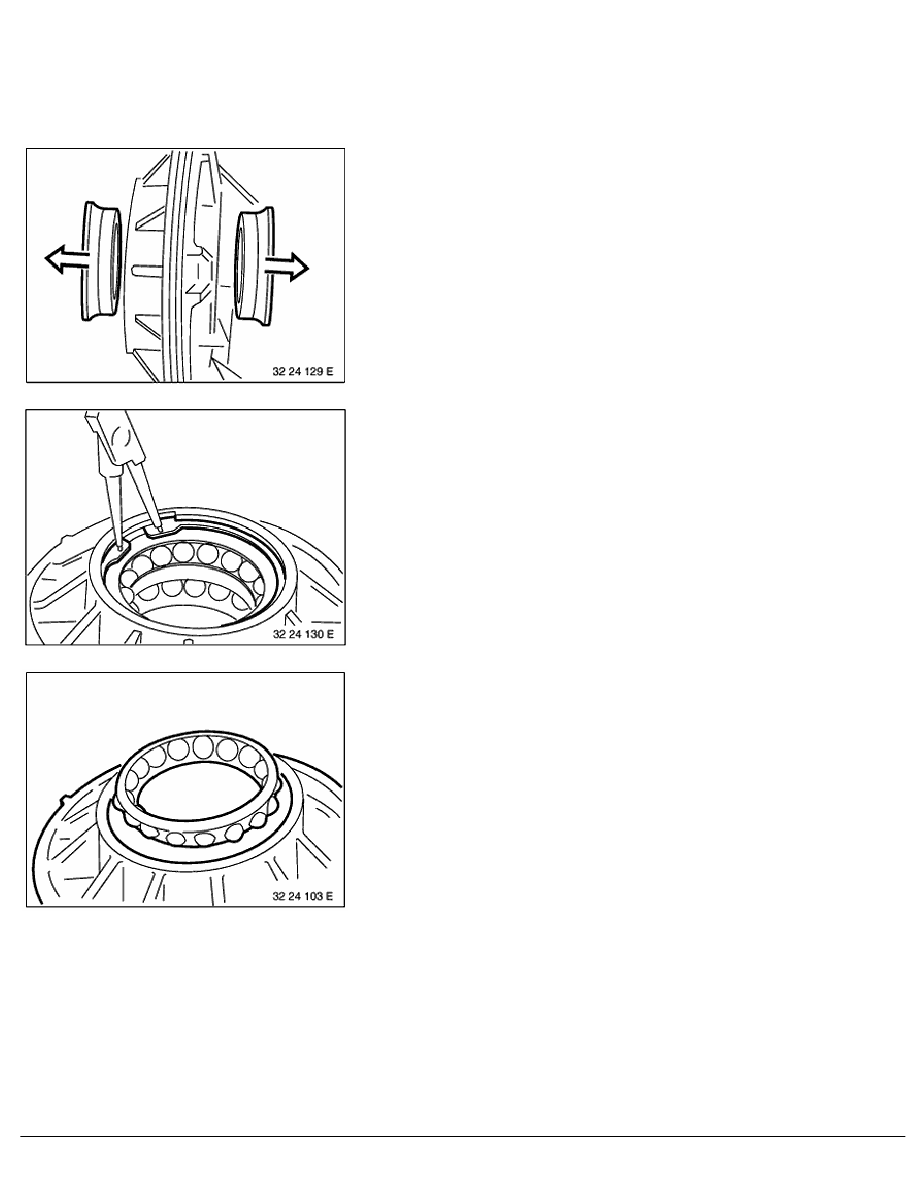 32 24 129 E

32 24 130 E

32 24 103 E