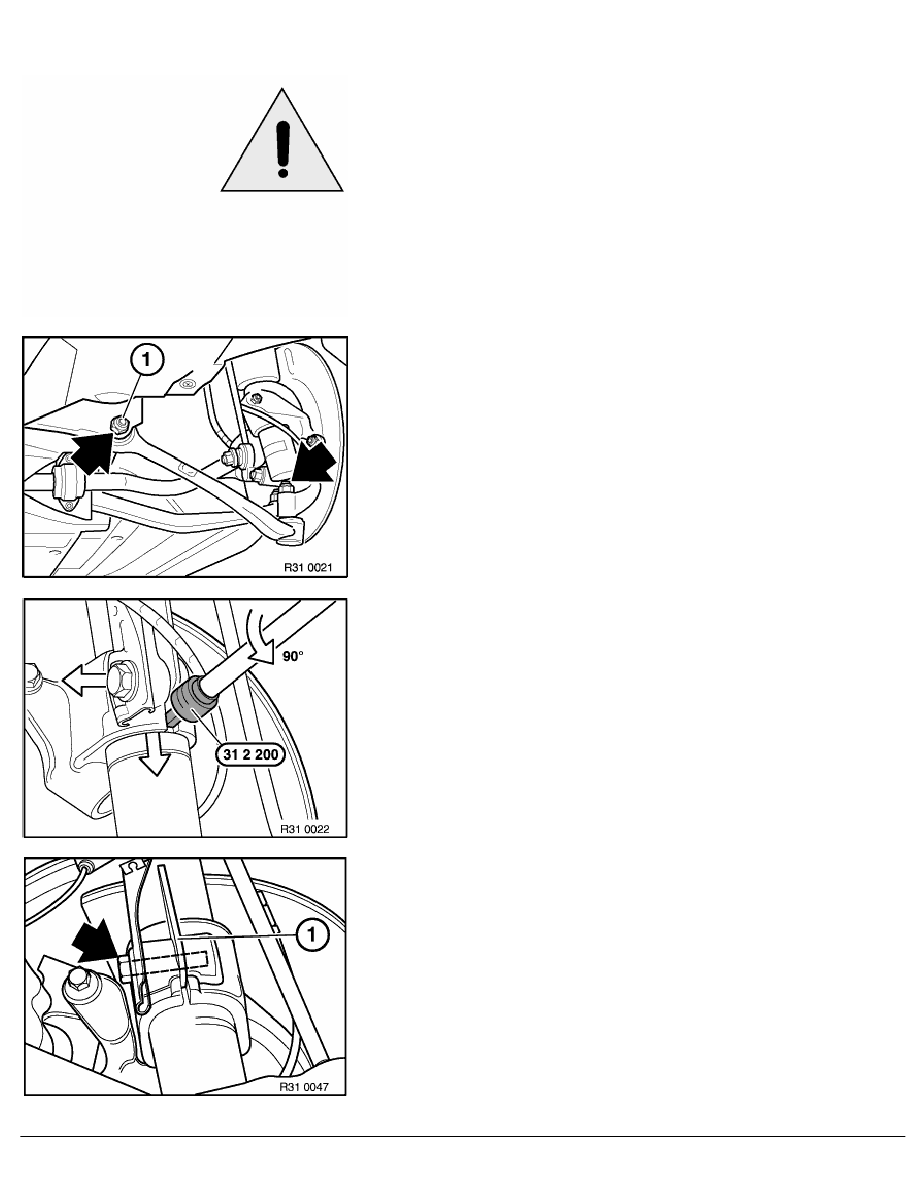 1

R31 0021

90°

31 2 200

R31 0022

1

R31 0047