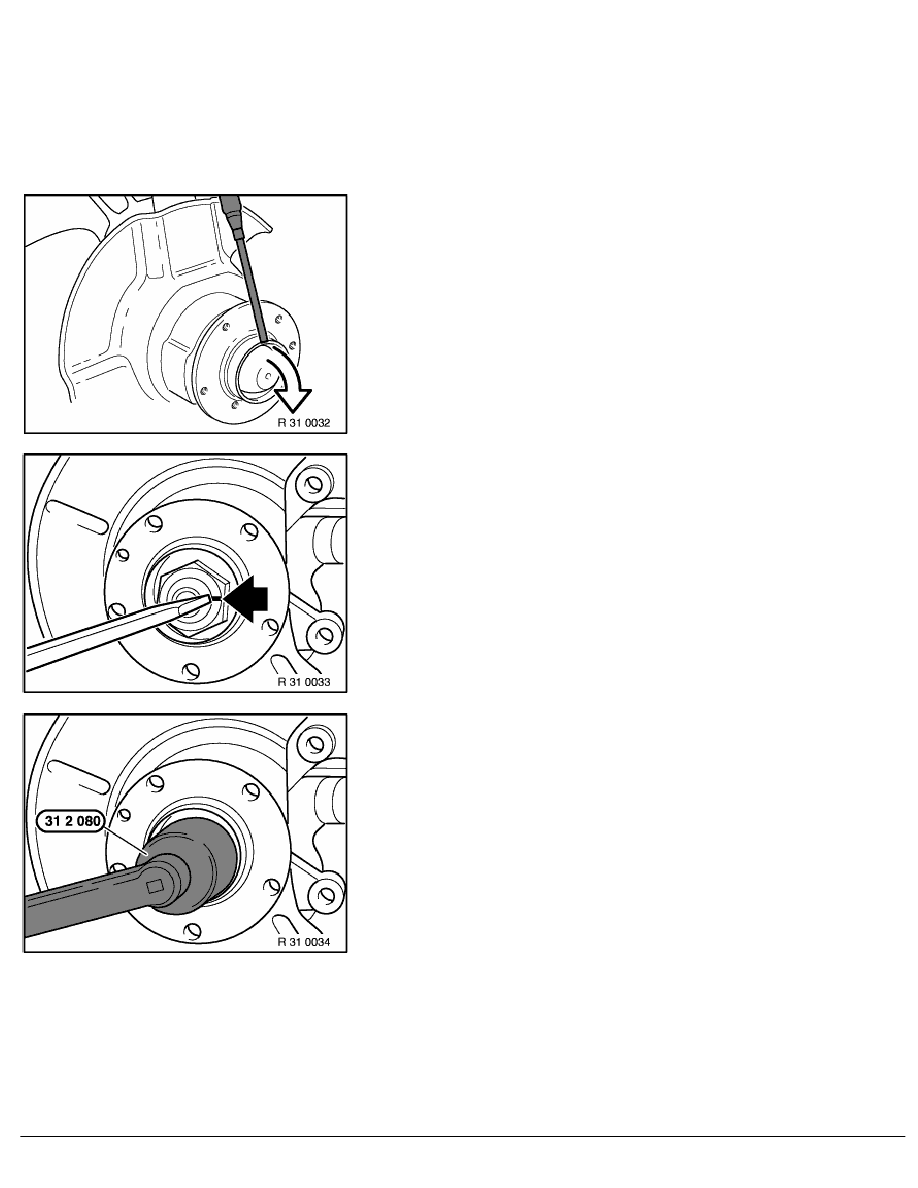 R 31 0032

R 31 0033

31 2 080

R 31 0034