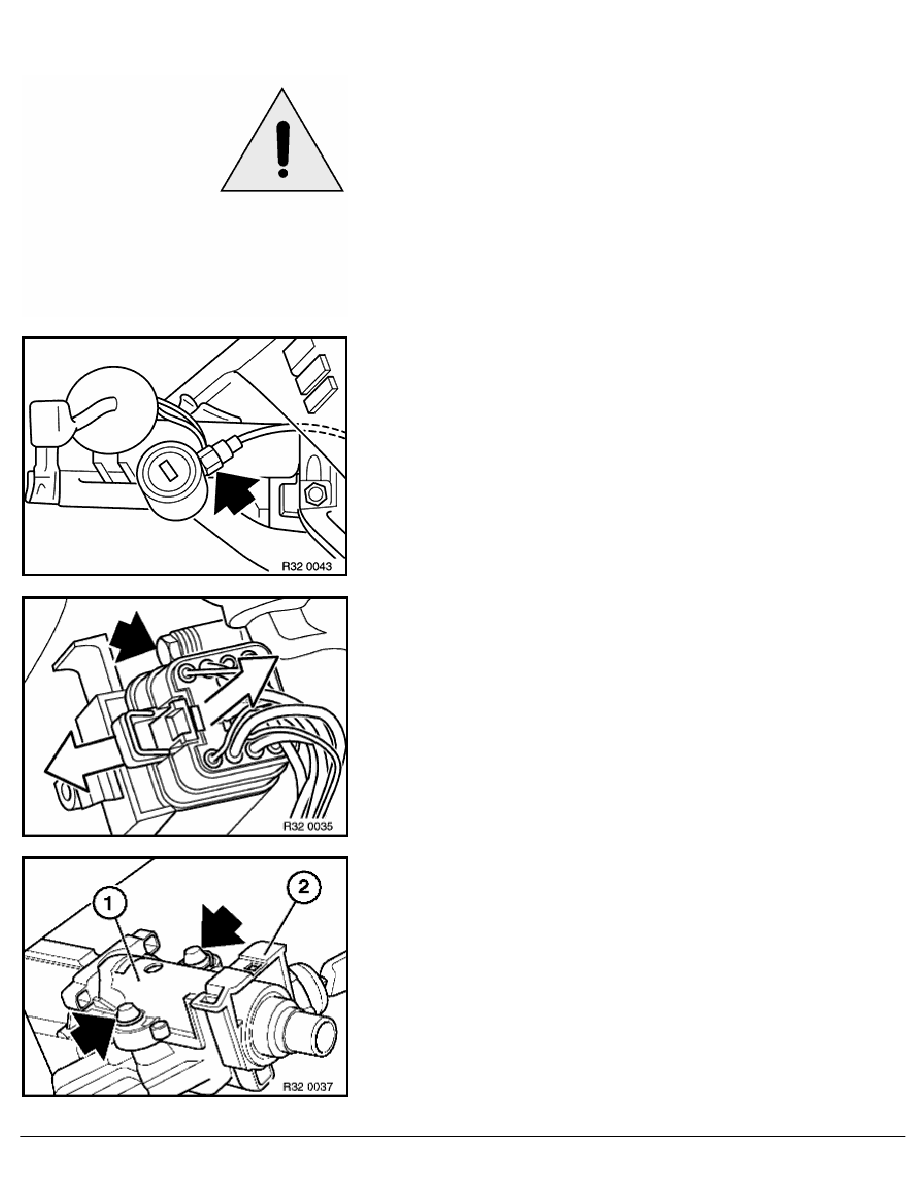 R32 0043

R32 0035

1

2

R32 0037