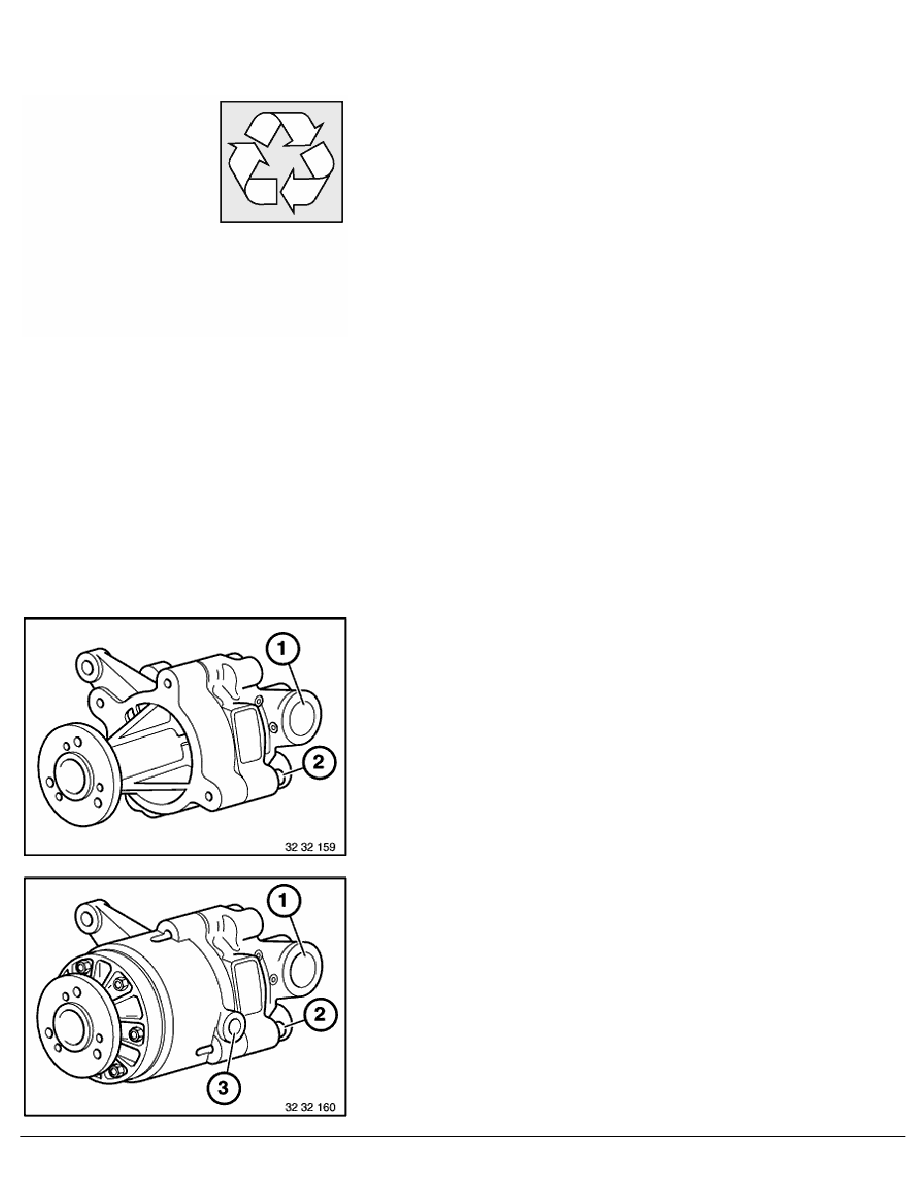 1

2

32 32 159

1

2

3

32 32 160