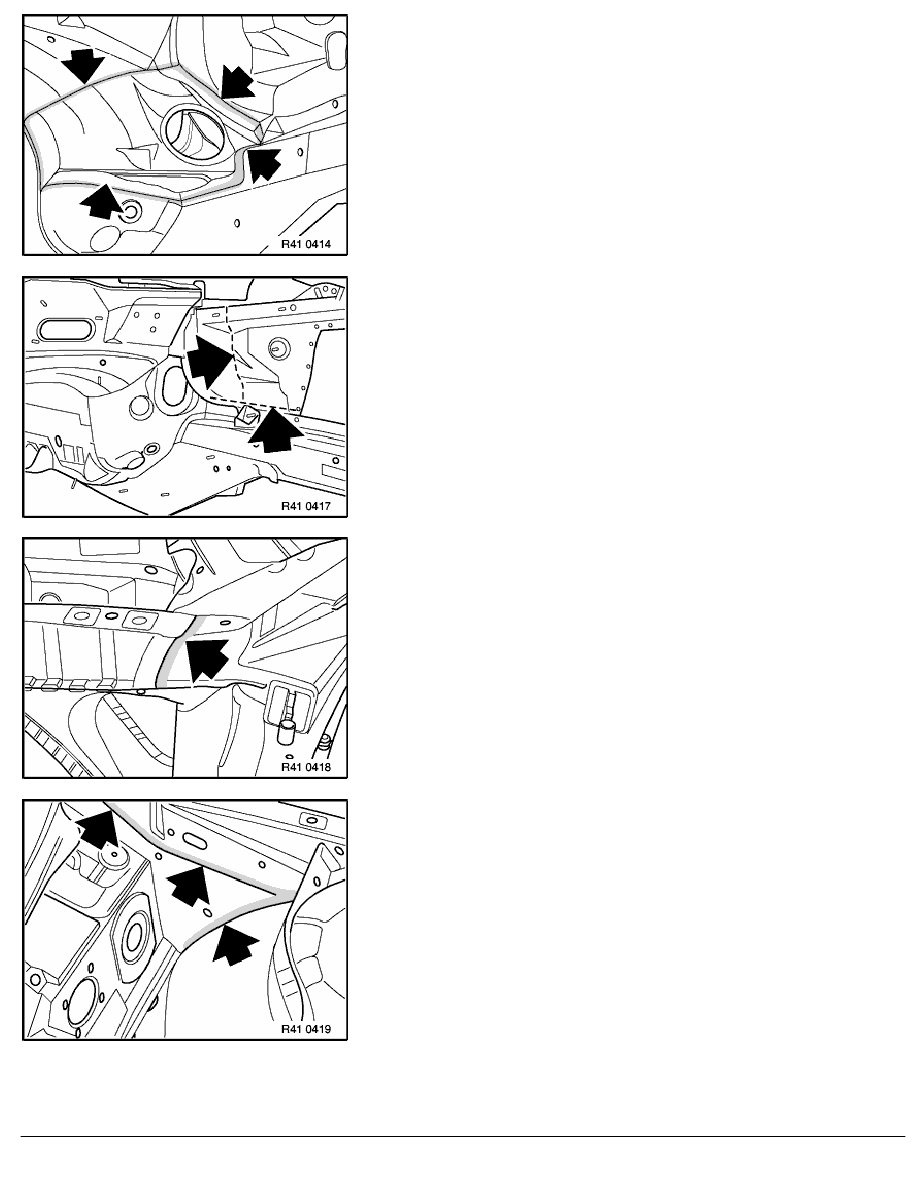 R41 0414

R41 0417

R41 0418

R41 0419